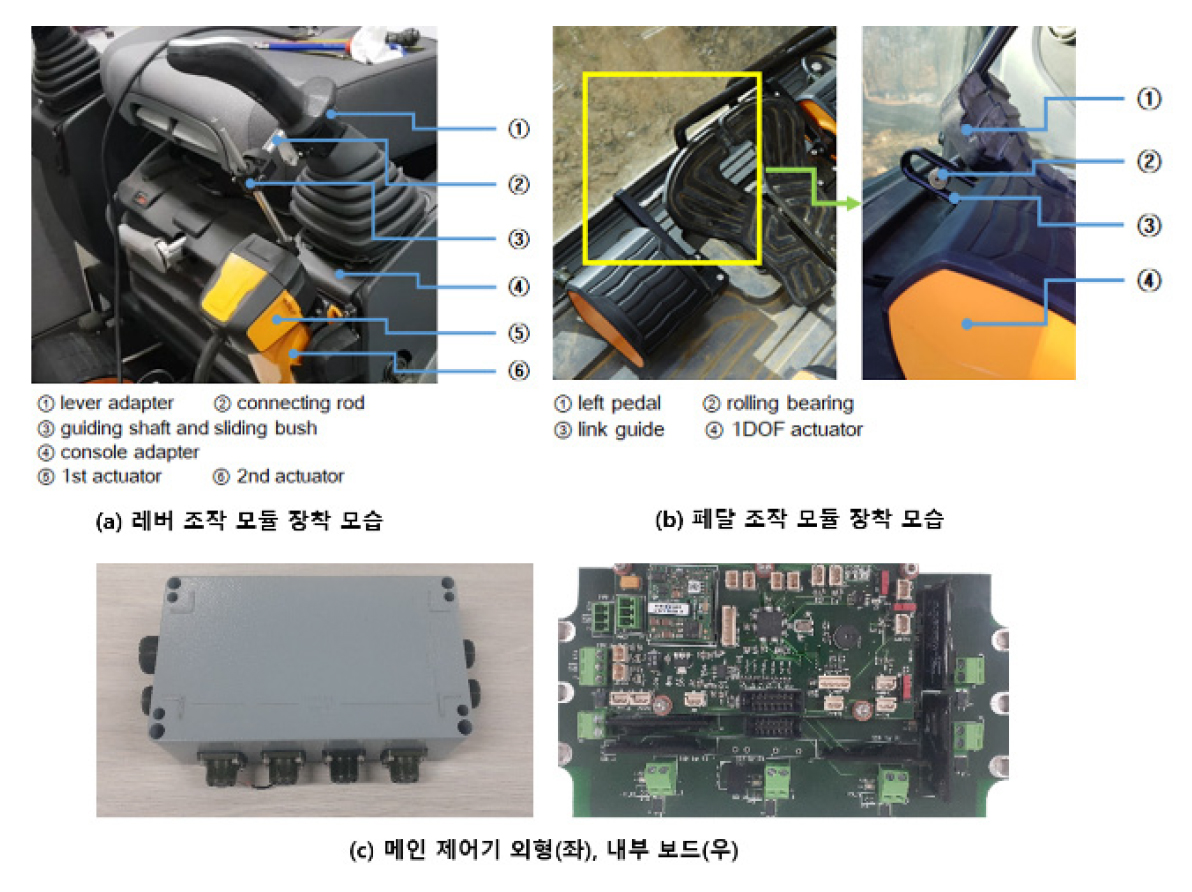 ①
②
③
④
⑤
⑥

① lever adapter ② connecting rod
③ guiding shaft and sliding bush
④ console adapter
⑤ 1st actuator ⑥ 2nd actuator

(a) 레버 조작 모듈 장착 모습

①
②
③
④

① left pedal ② rolling bearing
③ link guide ④ 1DOF actuator

(b) 페달 조작 모듈 장착 모습

(c) 메인 제어기 외형(좌), 내부 보드(우)