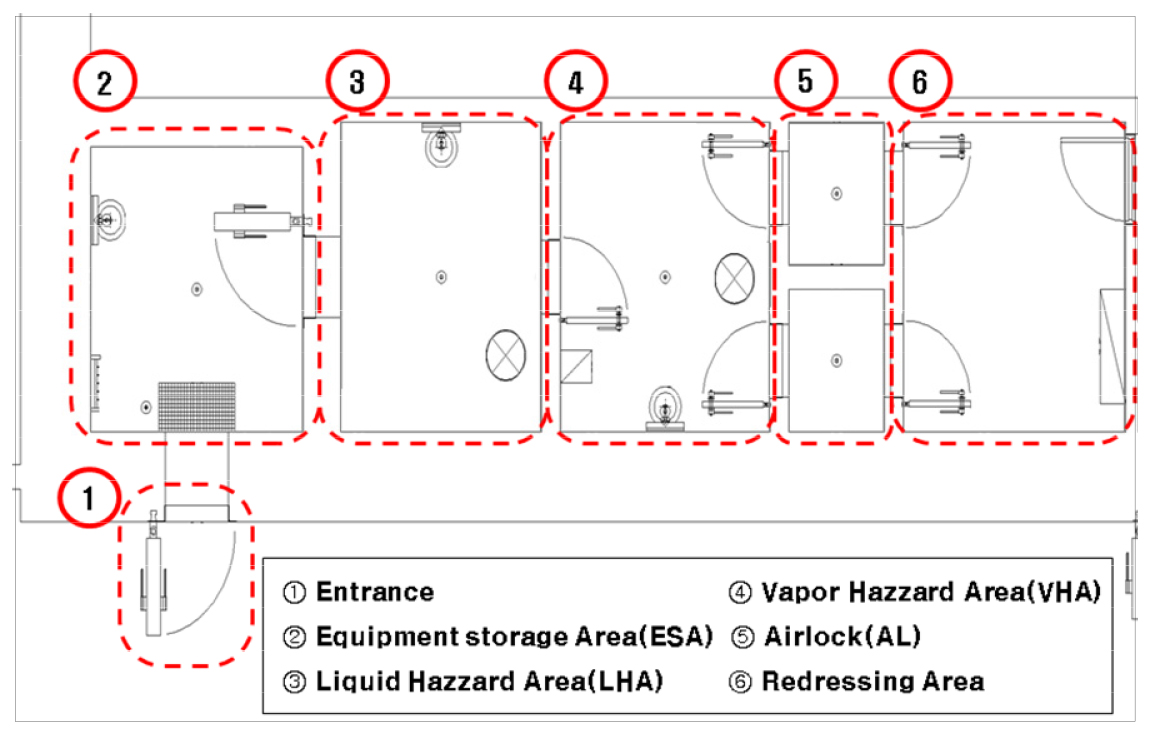 2
3
4
5
6
1

① Entrance
② Equipment storage Area(ESA)
③ Liquid Hazzard Area(LHA)
④ Vapor Hazzard Area(VHA)
⑤ Airlock(AL)
⑥ Redressing Area