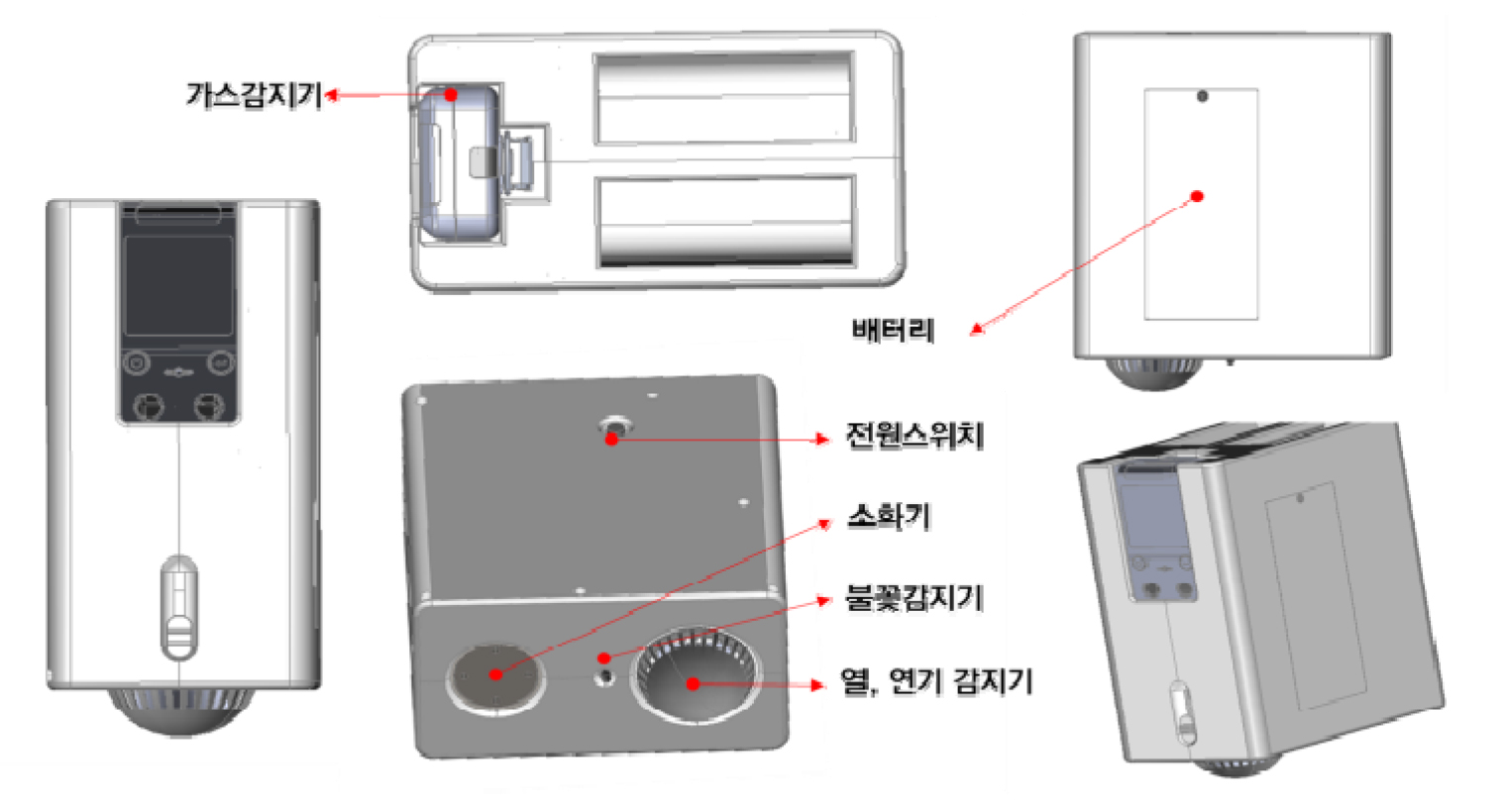 가스감지기

배터리

전원스위치

소화기

불꽃감지기

열, 연기 감지기