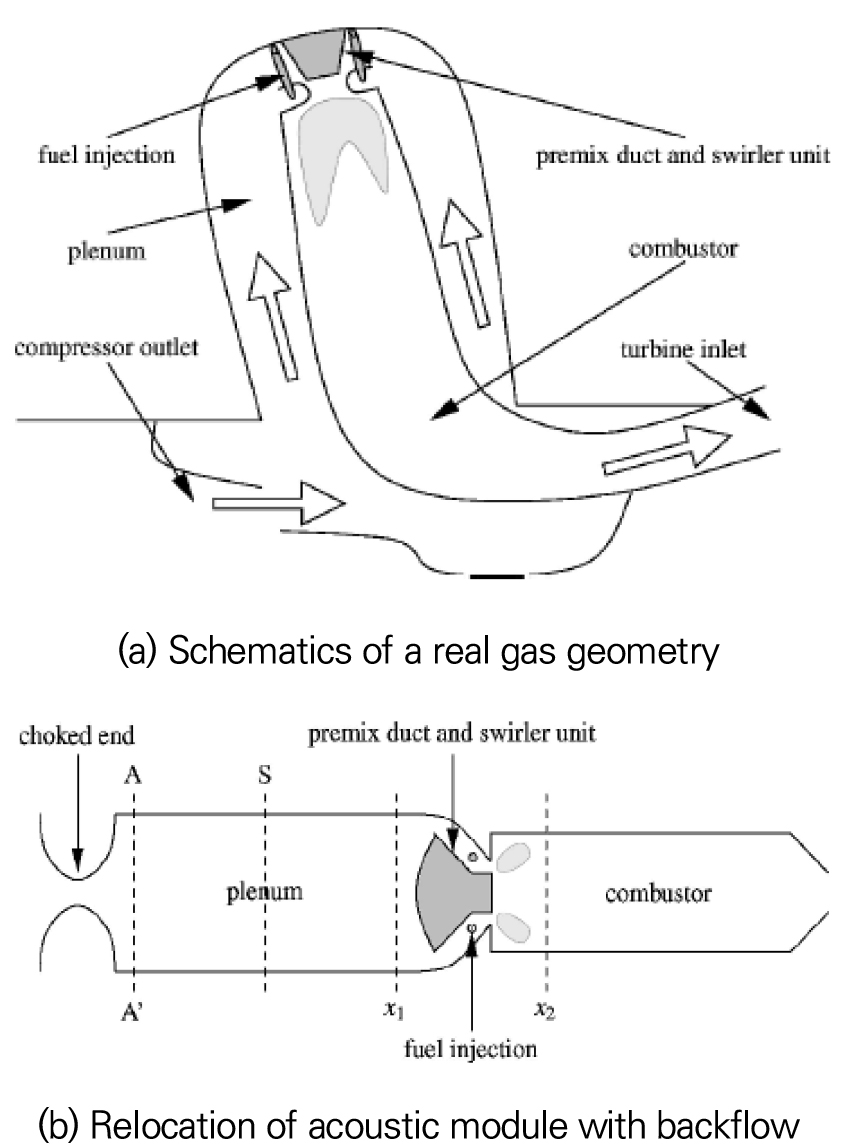 fuel injection

premix duct and swirler unit

plenum

combustor

compressor outlet

turbine inlet

(a) Schematics of a real gas geometry

choked end

premix duct and swirler unit

A

S

plenum

combustor

A'

$x_1$

$x_2$

fuel injection

(b) Relocation of acoustic module with backflow