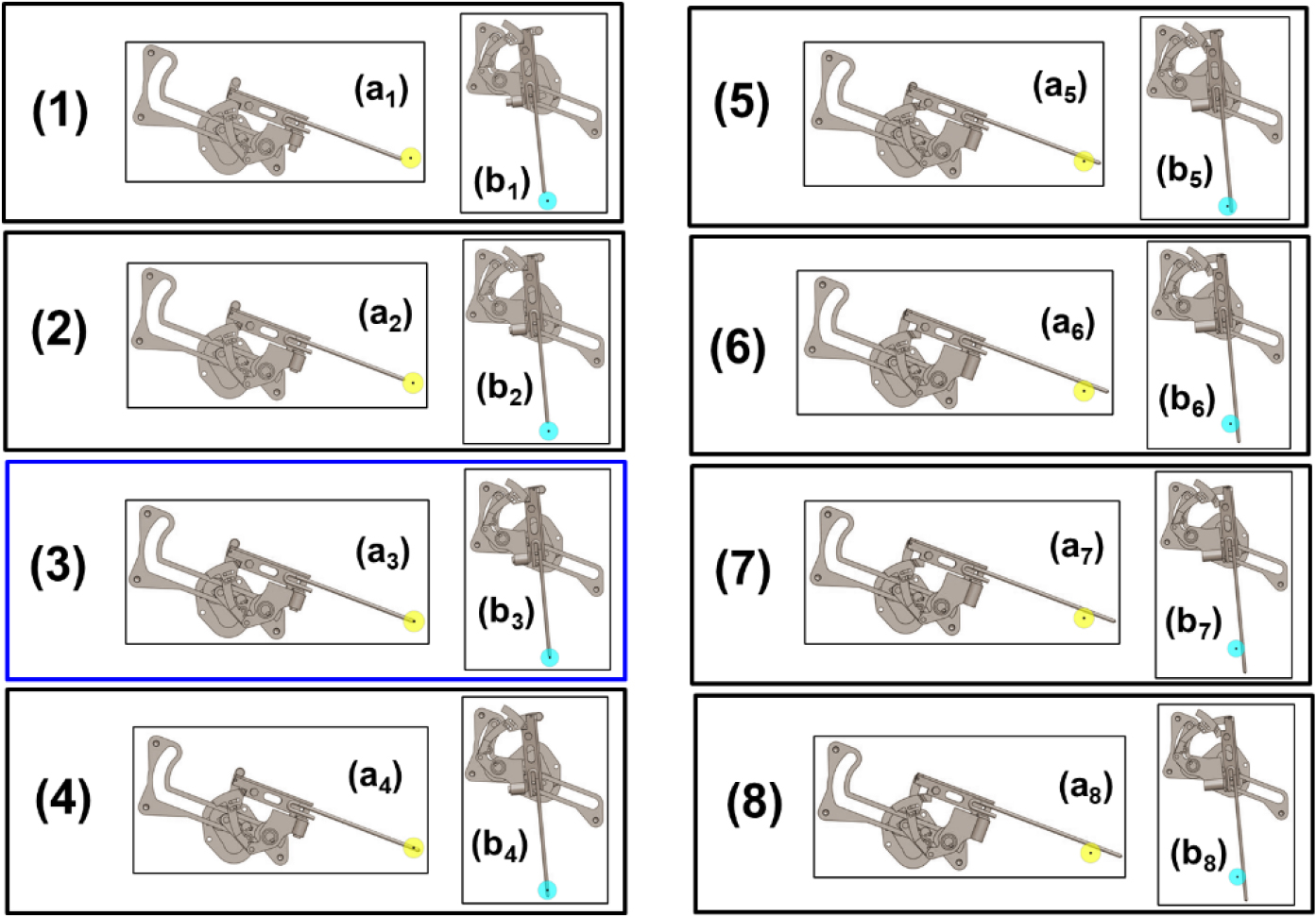 (1)
($a_1$)
($b_1$)

(2)
($a_2$)
($b_2$)

(3)
($a_3$)
($b_3$)

(4)
($a_4$)
($b_4$)

(5)
($a_5$)
($b_5$)

(6)
($a_6$)
($b_6$)

(7)
($a_7$)
($b_7$)

(8)
($a_8$)
($b_8$)