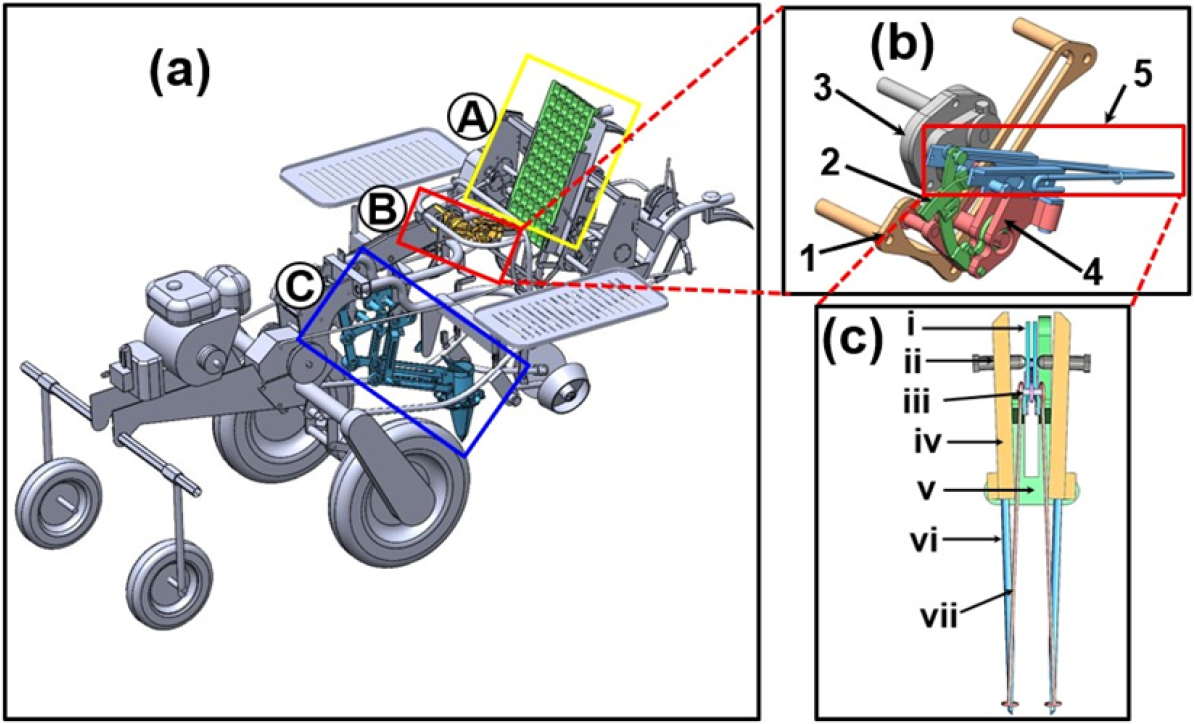 (a)
A
B
C

(b)
3
5
2
1
4

(c)
i
ii
iii
iv
v
vi
vii