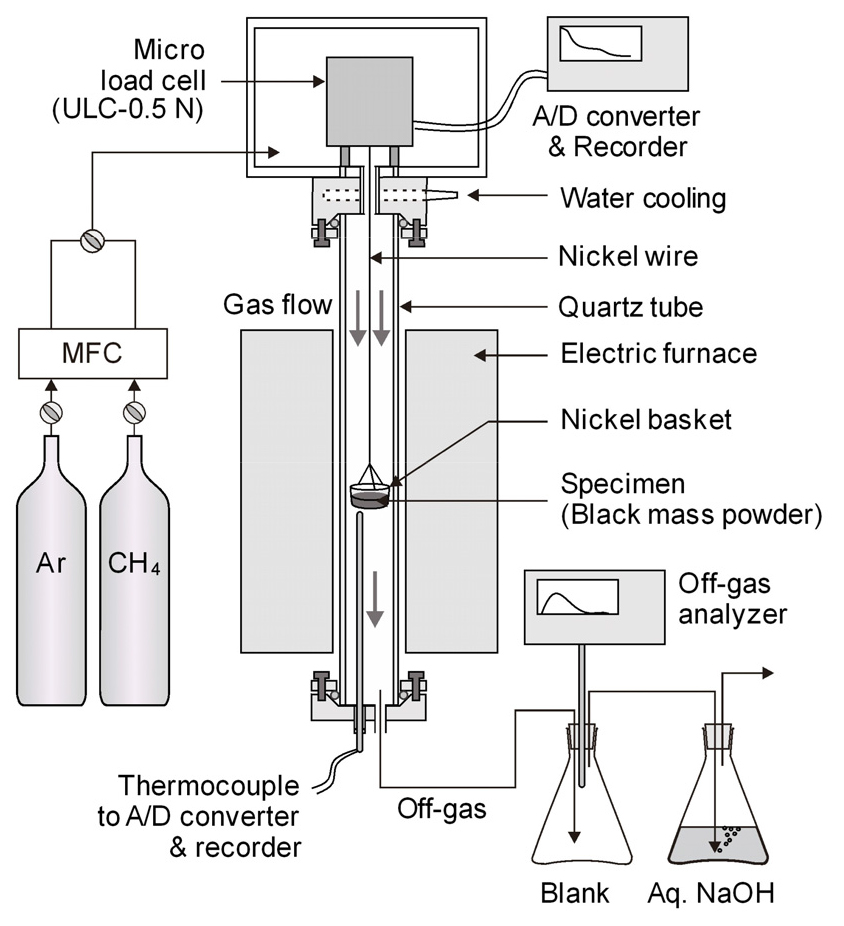 Micro load cell (ULC-0.5 N)

A/D converter & Recorder

Water cooling

Nickel wire

Gas flow

Quartz tube

MFC

Electric furnace

Nickel basket

Specimen (Black mass powder)

Ar

$CH_4$

Off-gas analyzer

Thermocouple to A/D converter & recorder

Off-gas

Blank

Aq. NaOH