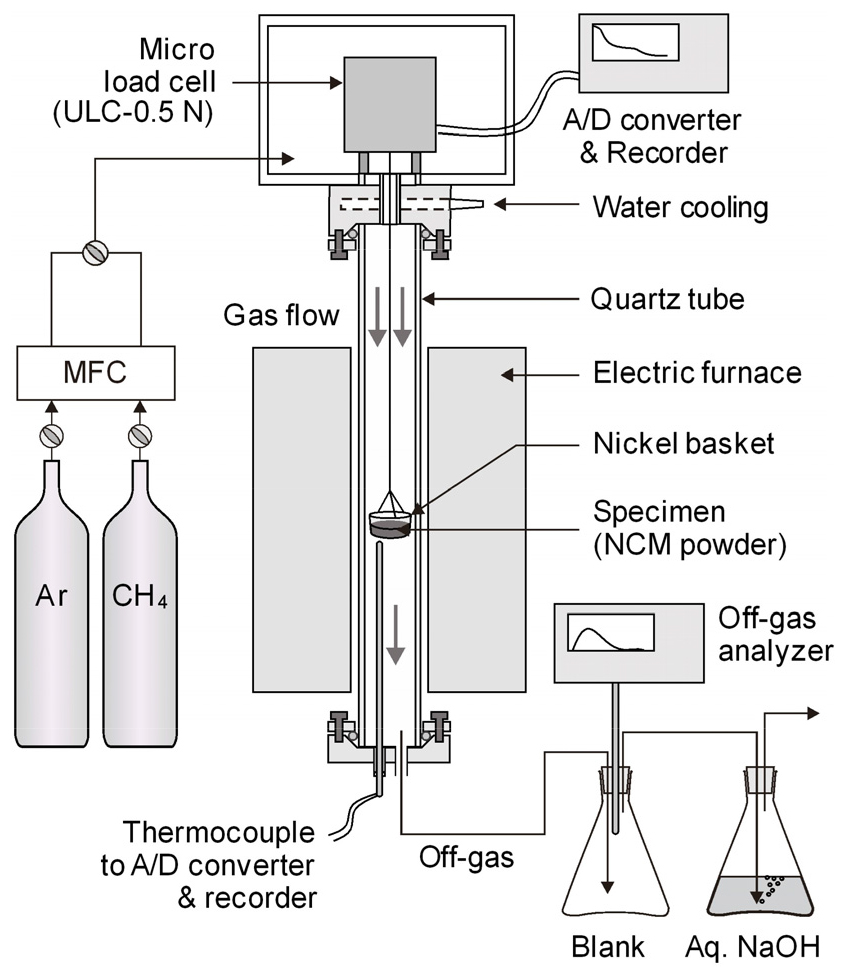 Micro load cell (ULC-0.5 N)

A/D converter & Recorder

Water cooling

Gas flow

Quartz tube

MFC

Electric furnace

Nickel basket

Specimen (NCM powder)

Ar

$CH_4$

Off-gas analyzer

Thermocouple to A/D converter & recorder

Off-gas

Blank

Aq. NaOH