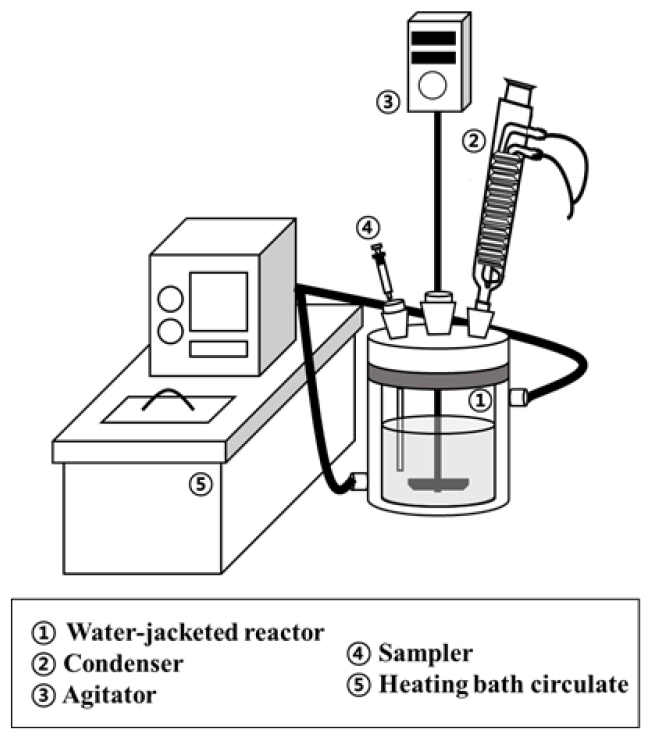 ③
②
④
①
⑤

① Water-jacketed reactor
② Condenser
③ Agitator
④ Sampler
⑤ Heating bath circulate