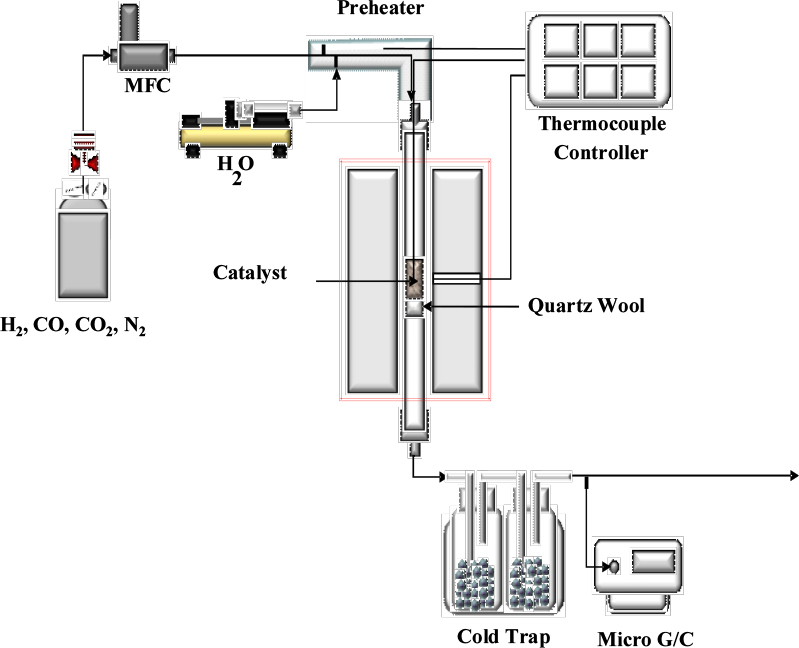 Preheater

MFC

Thermocouple Controller

$H_2O$

Catalyst

Quartz Wool

$H_2$, CO, $CO_2$, $N_2$

Cold Trap

Micro G/C