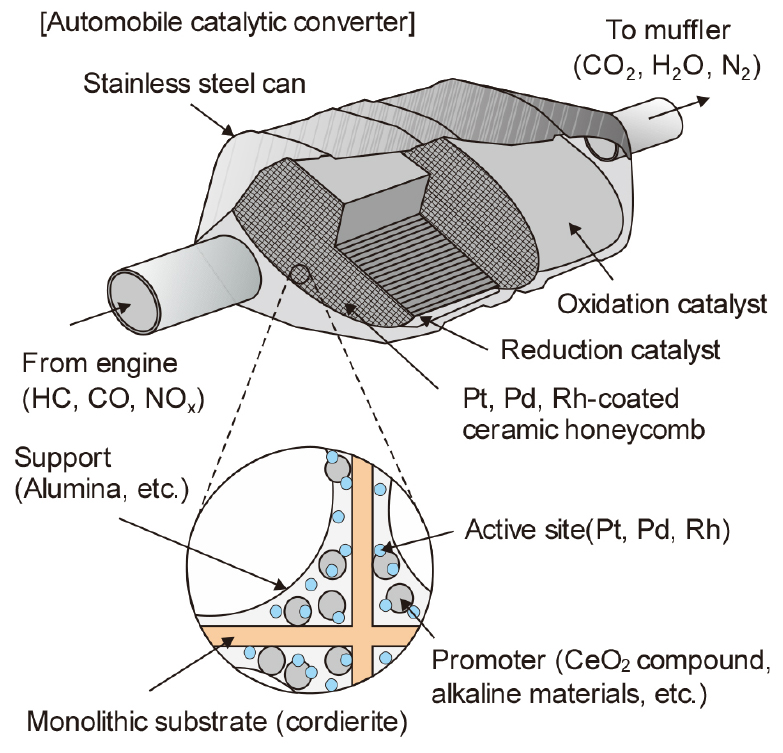 [Automobile catalytic converter]

To muffler ($CO_2$, $H_2O$, $N_2$)

Stainless steel can

Oxidation catalyst

Reduction catalyst

From engine (HC, CO, $NO_x$)

Pt, Pd, Rh-coated ceramic honeycomb

Support (Alumina, etc.)

Active site(Pt, Pd, Rh)

Promoter ($CeO_2$ compound, alkaline materials, etc.)

Monolithic substrate (cordierite)