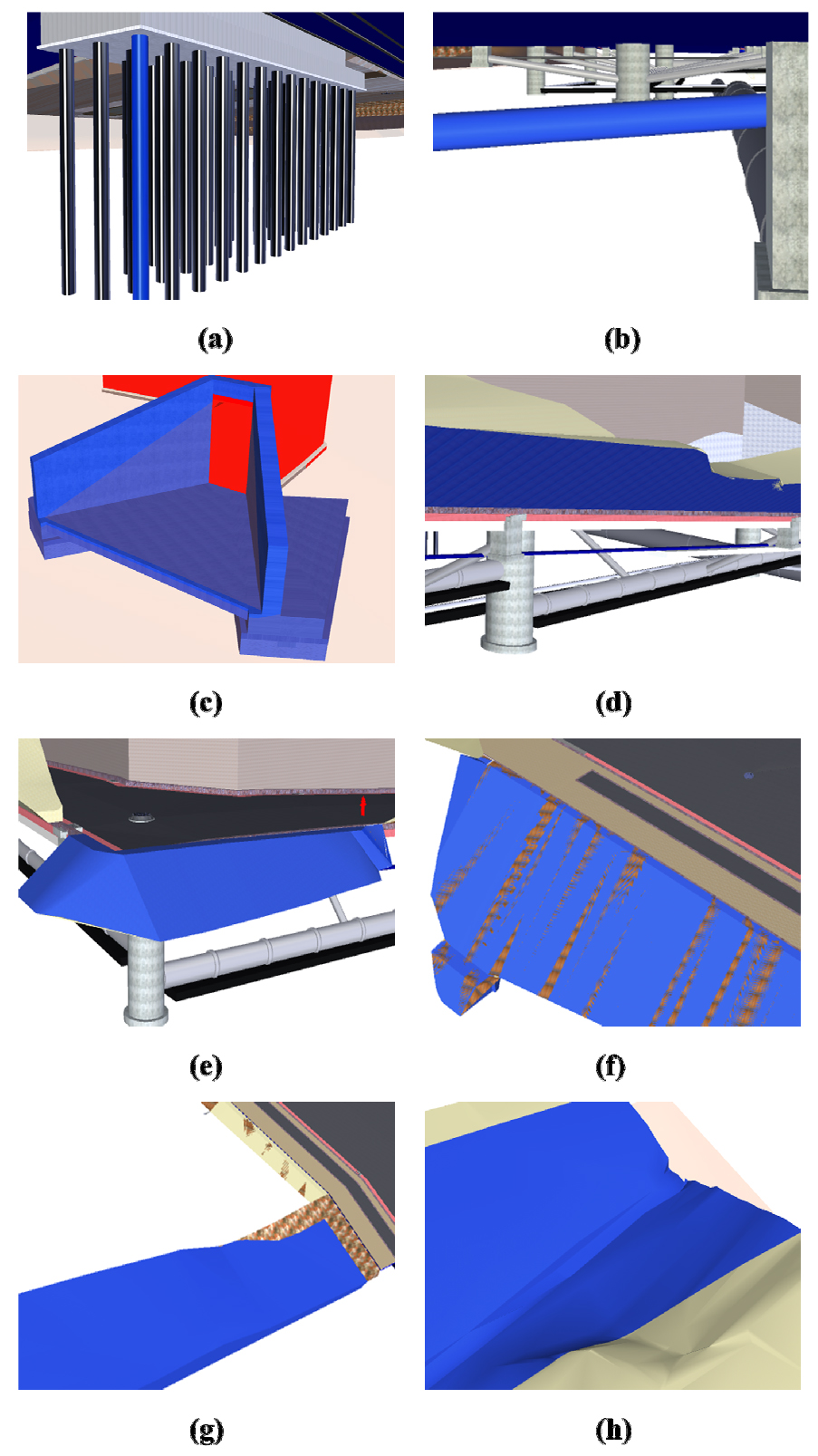 (a)

(b)

(c)

(d)

(e)

(f)

(g)

(h)