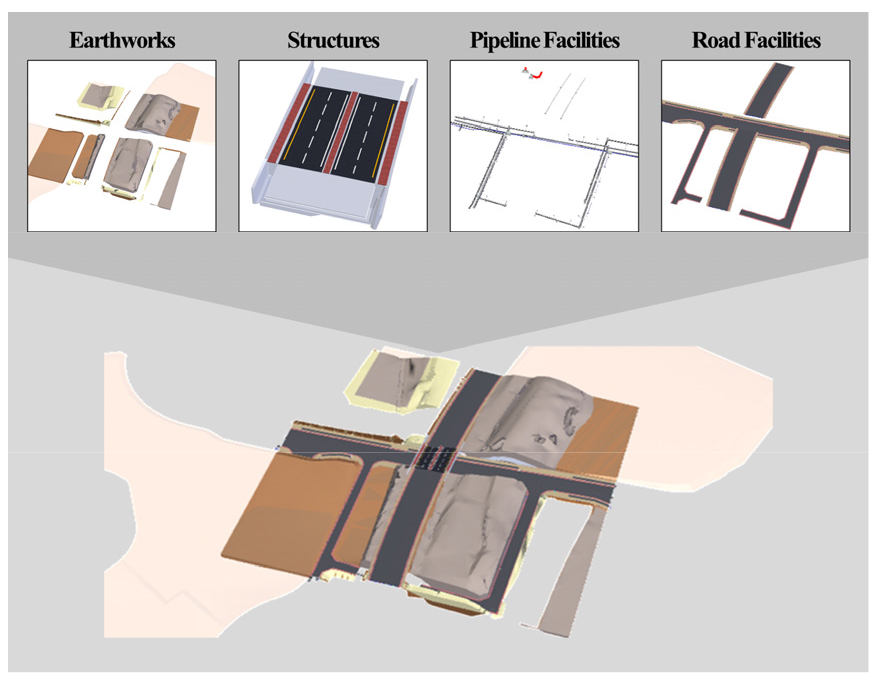 Earthworks

Structures

Pipeline Facilities

Road Facilities