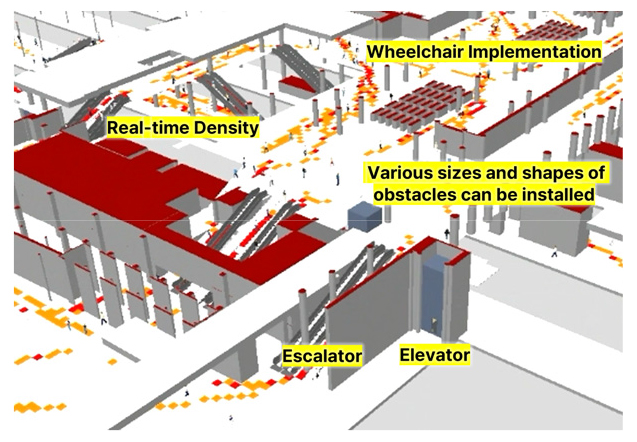 Wheelchair Implementation

Real-time Density

Various sizes and shapes of obstacles can be installed

Escalator

Elevator