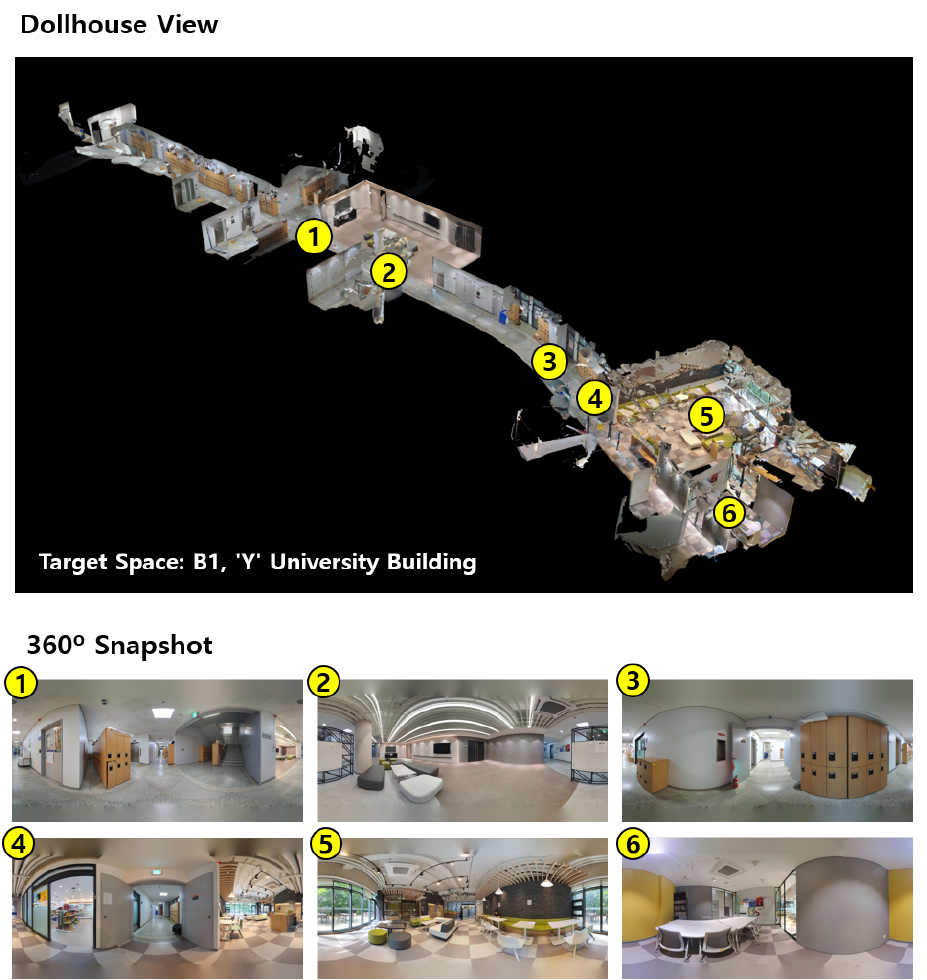 Dollhouse View

1
2
3
4
5
6

Target Space: B1, 'Y' University Building

360º Snapshot

1
2
3
4
5
6