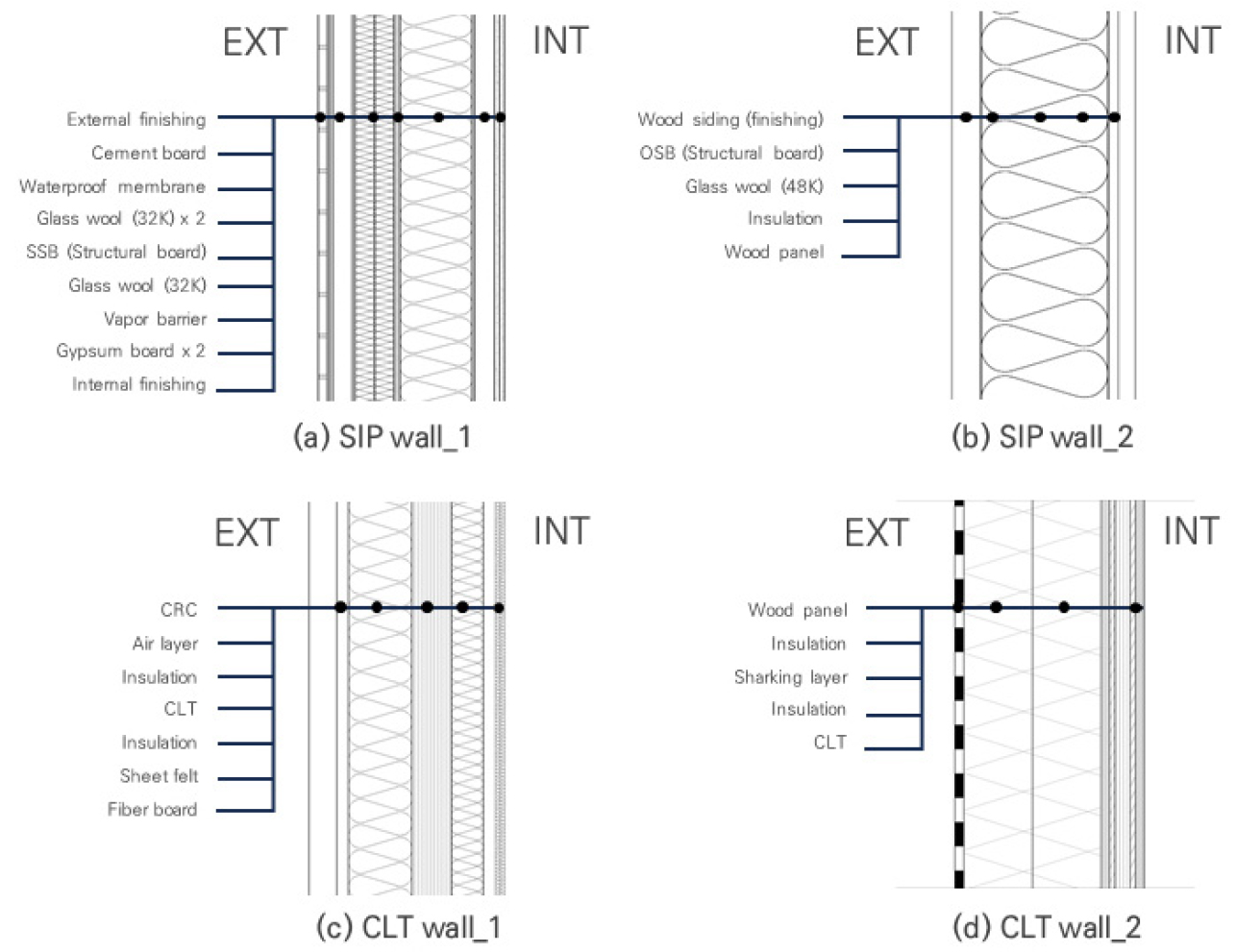 EXT

INT

External finishing
Cement board
Waterproof membrane
Glass wool (32K) x 2
SSB (Structural board)
Glass wool (32K)
Vapor barrier
Gypsum board x 2
Internal finishing

(a) SIP wall_1

EXT

INT

Wood siding (finishing)
OSB (Structural board)
Glass wool (48K)
Insulation
Wood panel

(b) SIP wall_2

EXT

INT

CRC
Air layer
Insulation
CLT
Insulation
Sheet felt
Fiber board

(c) CLT wall_1

EXT

INT

Wood panel
Insulation
Sharking layer
Insulation
CLT

(d) CLT wall_2