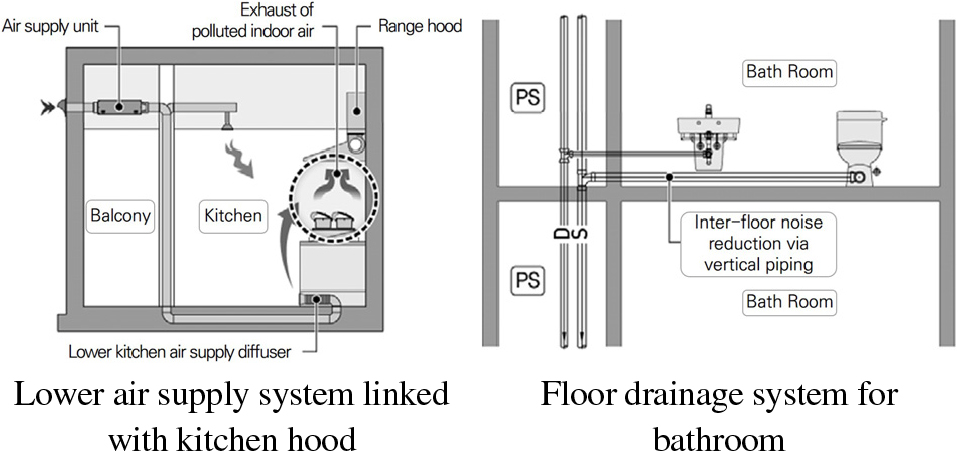 Air supply unit

Exhaust of polluted indoor air

Range hood

Balcony

Kitchen

Lower kitchen air supply diffuser

Lower air supply system linked with kitchen hood

PS

Bath Room

D

S

Inter-floor noise reduction via vertical piping

PS

Bath Room

Floor drainage system for bathroom