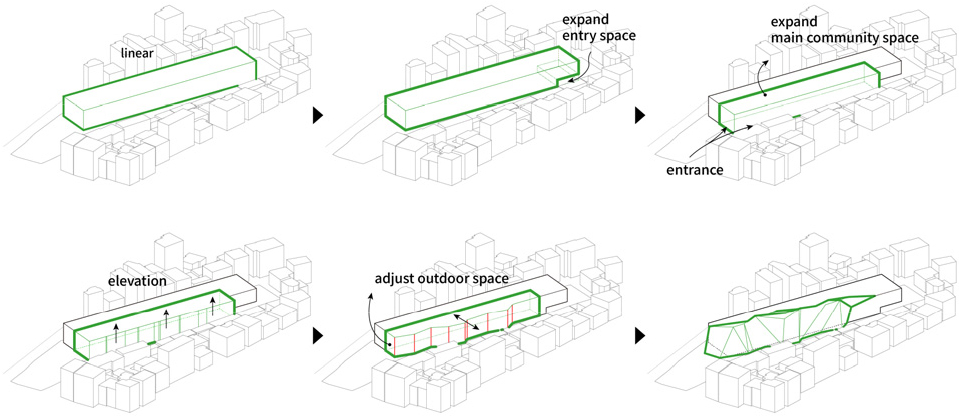 linear

expand
entry space

expand
main community space

entrance

elevation

adjust outdoor space