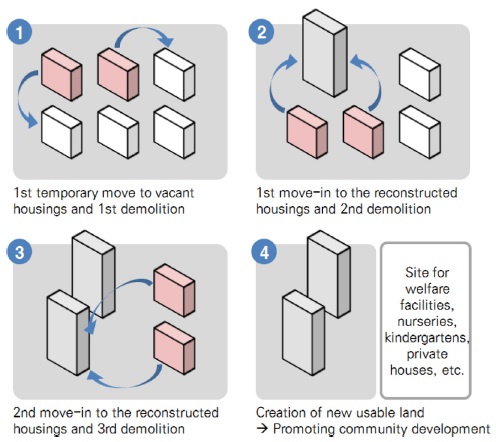 1

1st temporary move to vacant housings and 1st demolition

2

1st move-in to the reconstructed housings and 2nd demolition

3

2nd move-in to the reconstructed housings and 3rd demolition

4

Site for welfare facilities, nurseries, kindergartens, private houses, etc.

Creation of new usable land
→ Promoting community development