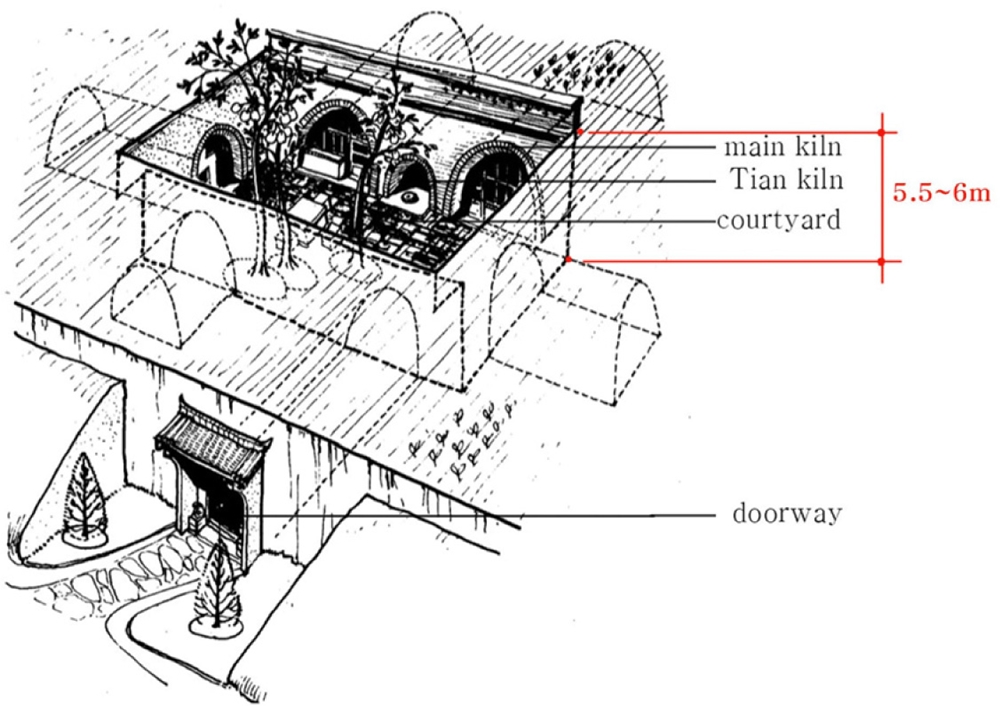 main kiln
Tian kiln
courtyard
5.5~6m
doorway