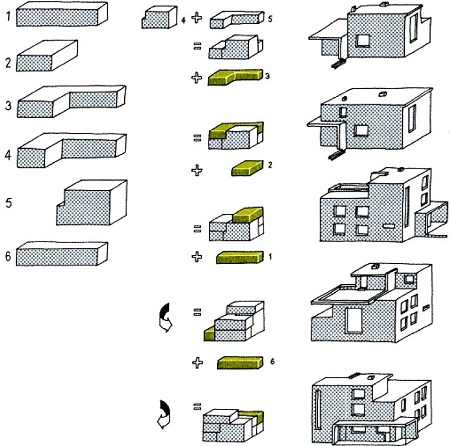 1
2
3
4
5
6

4 + 5
=
+ 3
=
+ 2
=
+ 1
=
+ 6
=