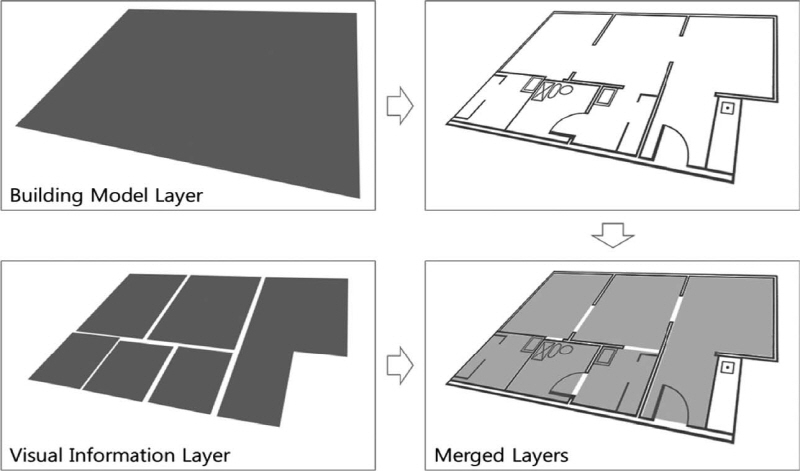 Building Model Layer

Visual Information Layer

Merged Layers