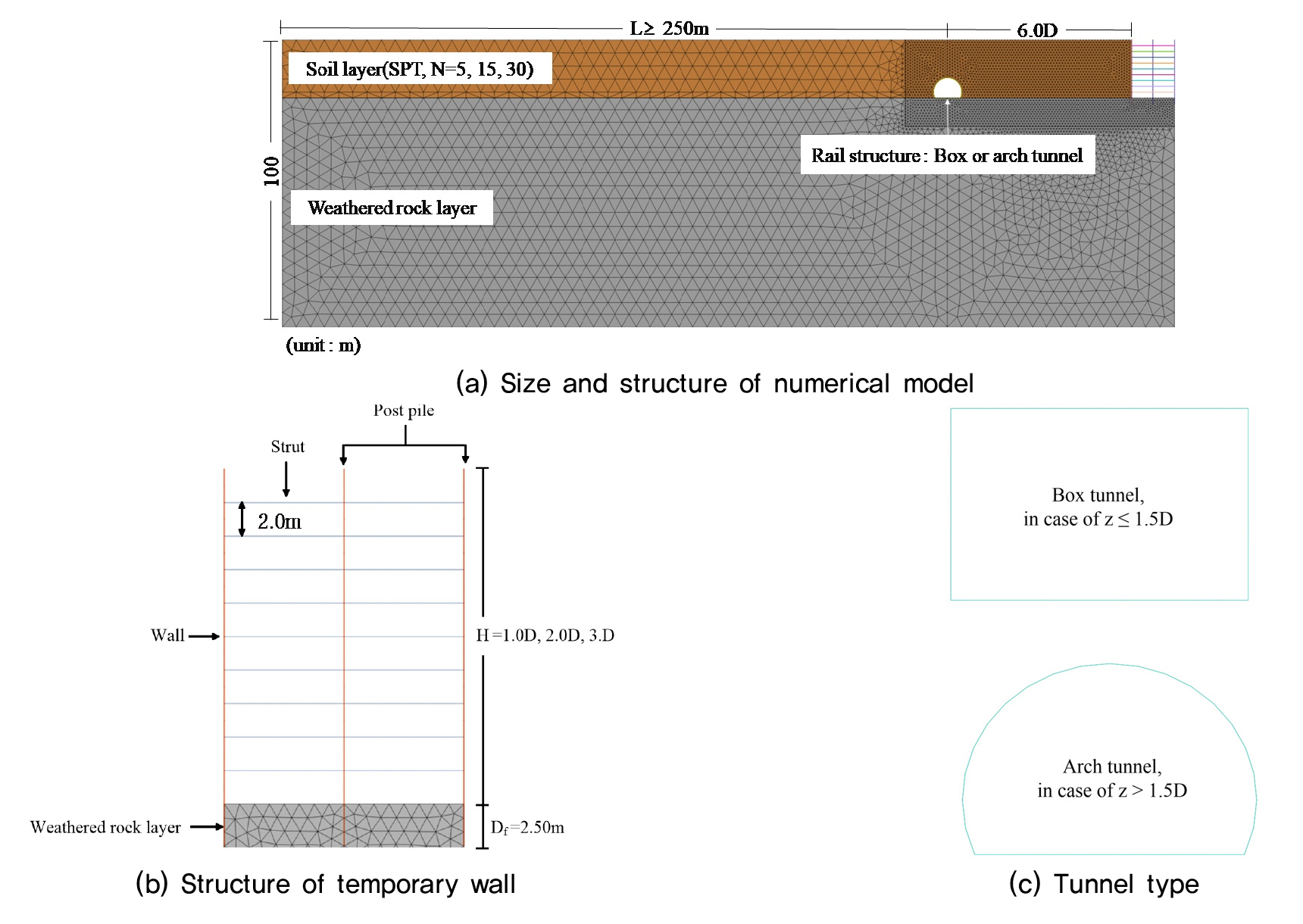 L≥ 250m

6.0D

100

Soil layer(SPT, N=5, 15, 30)

Rail structure : Box or arch tunnel

Weathered rock layer

(unit : m)

(a) Size and structure of numerical model

Post pile

Strut

2.0m

Wall

H=1.0D, 2.0D, 3.D

Weathered rock layer

$D_f$=2.50m

(b) Structure of temporary wall

Box tunnel,
in case of z ≤ 1.5D

Arch tunnel,
in case of z > 1.5D

(c) Tunnel type