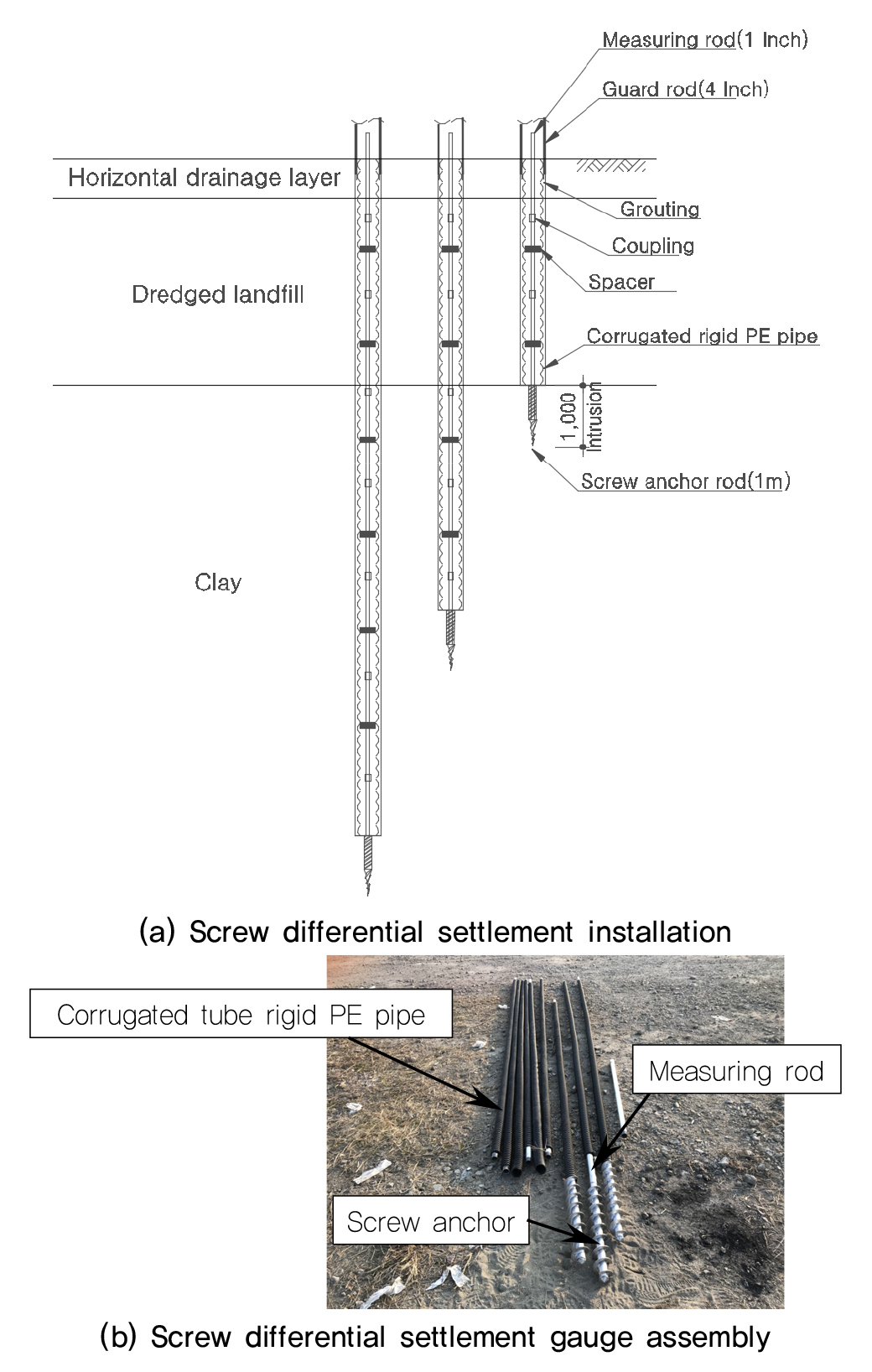 Measuring rod(1 Inch)

Guard rod(4 Inch)

Horizontal drainage layer

Grouting

Coupling

Spacer

Dredged landfill

Corrugated rigid PE pipe

1,000

Intrusion

Screw anchor rod(1m)

Clay

(a) Screw differential settlement installation

Corrugated tube rigid PE pipe

Measuring rod

Screw anchor

(b) Screw differential settlement gauge assembly