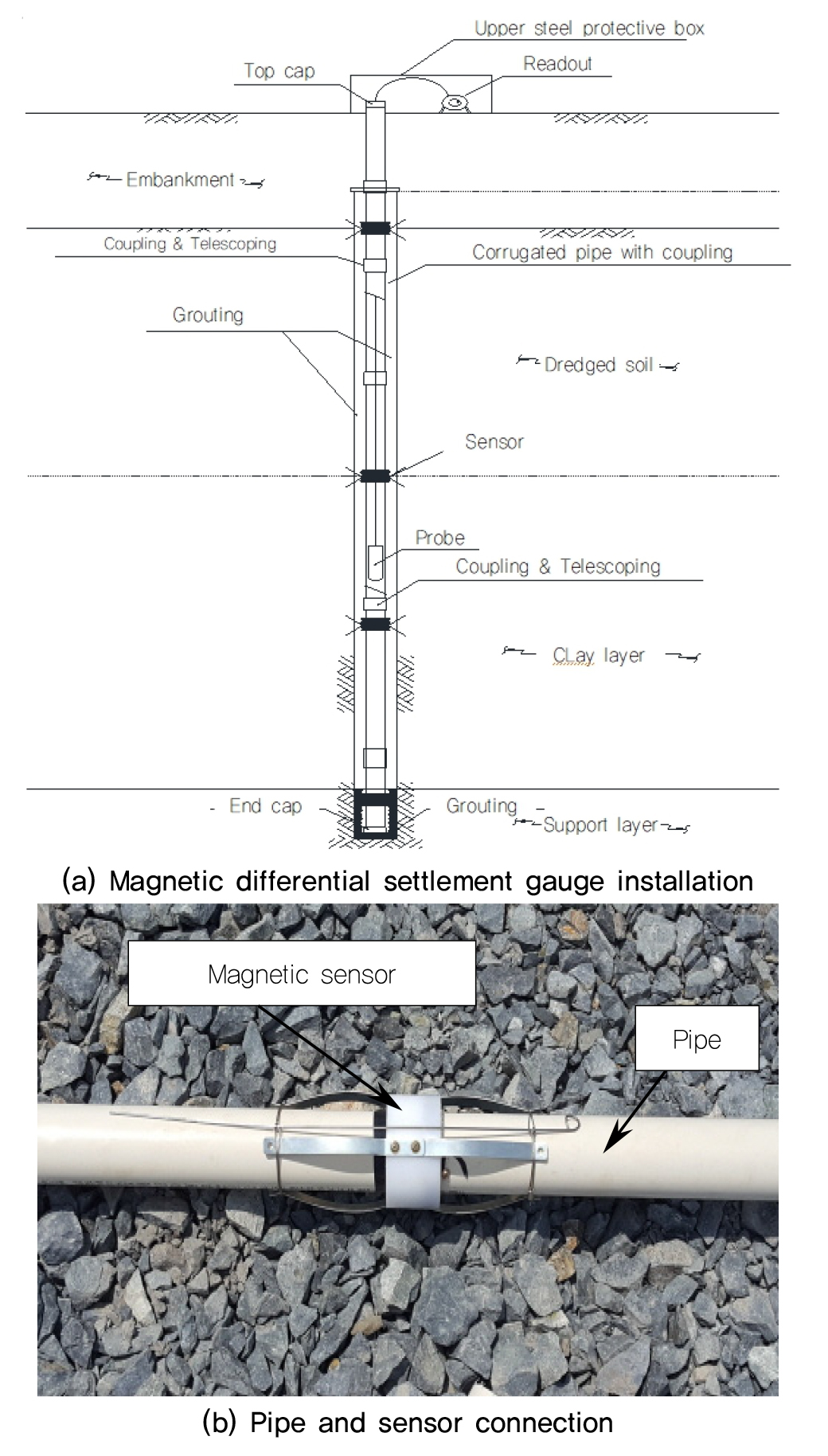 Upper steel protective box
Top cap
Readout
Embankment
Coupling & Telescoping
Corrugated pipe with coupling
Grouting
Dredged soil
Sensor
Probe
Coupling & Telescoping
CLay layer
End cap
Grouting
Support layer
(a) Magnetic differential settlement gauge installation
Magnetic sensor
Pipe
(b) Pipe and sensor connection