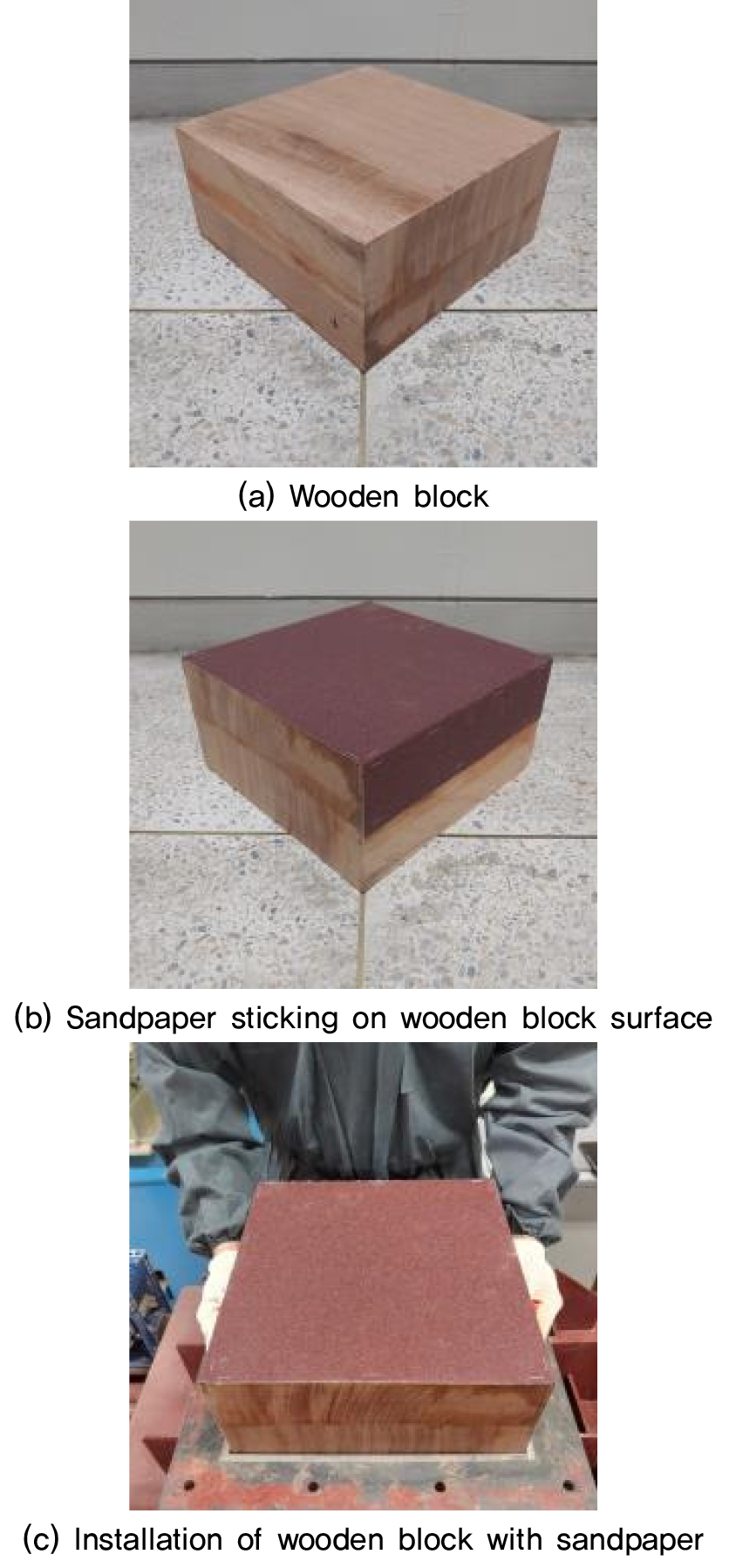 (a) Wooden block

(b) Sandpaper sticking on wooden block surface

(c) Installation of wooden block with sandpaper