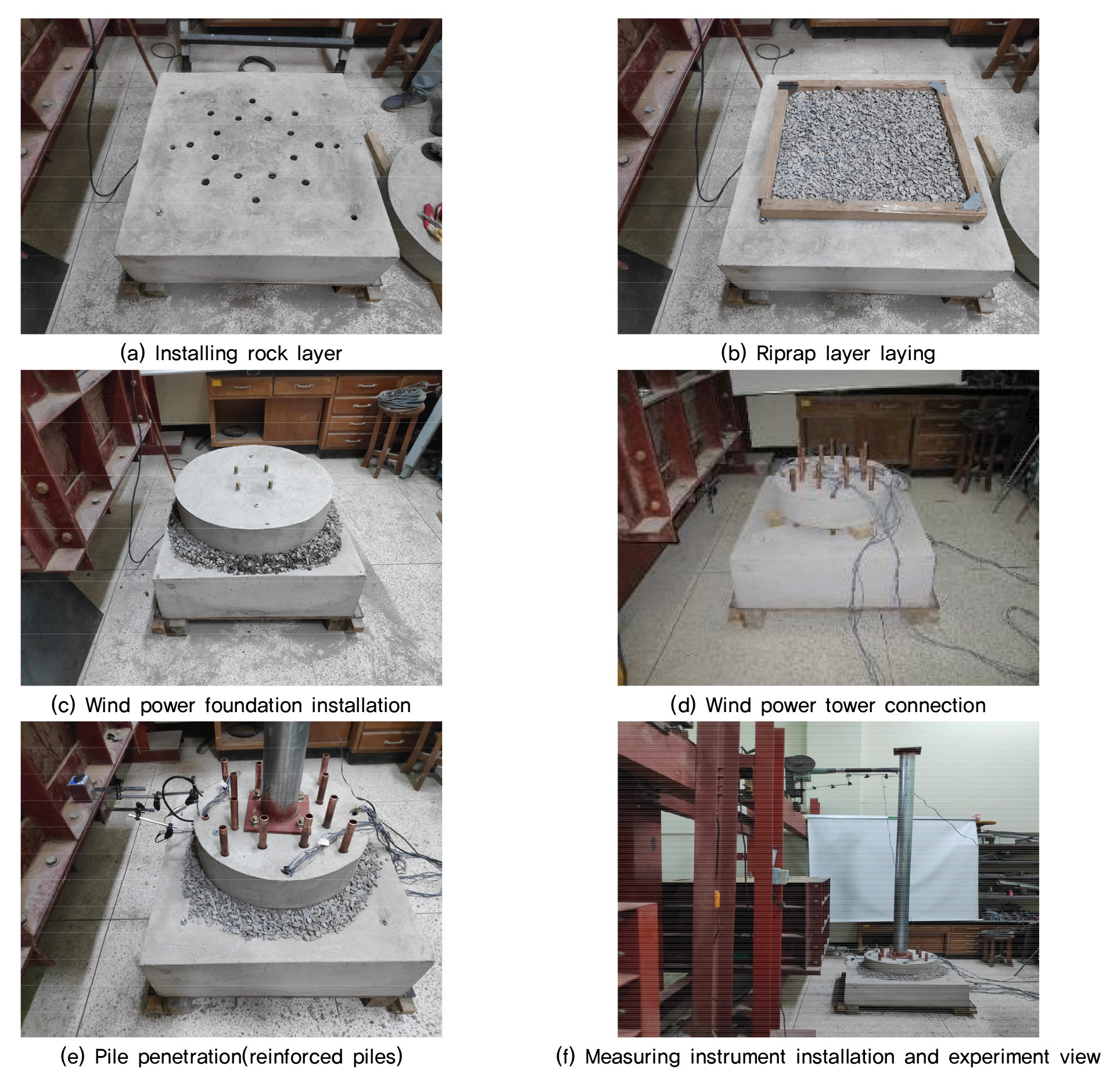 (a) Installing rock layer

(b) Riprap layer laying

(c) Wind power foundation installation

(d) Wind power tower connection

(e) Pile penetration(reinforced piles)

(f) Measuring instrument installation and experiment view