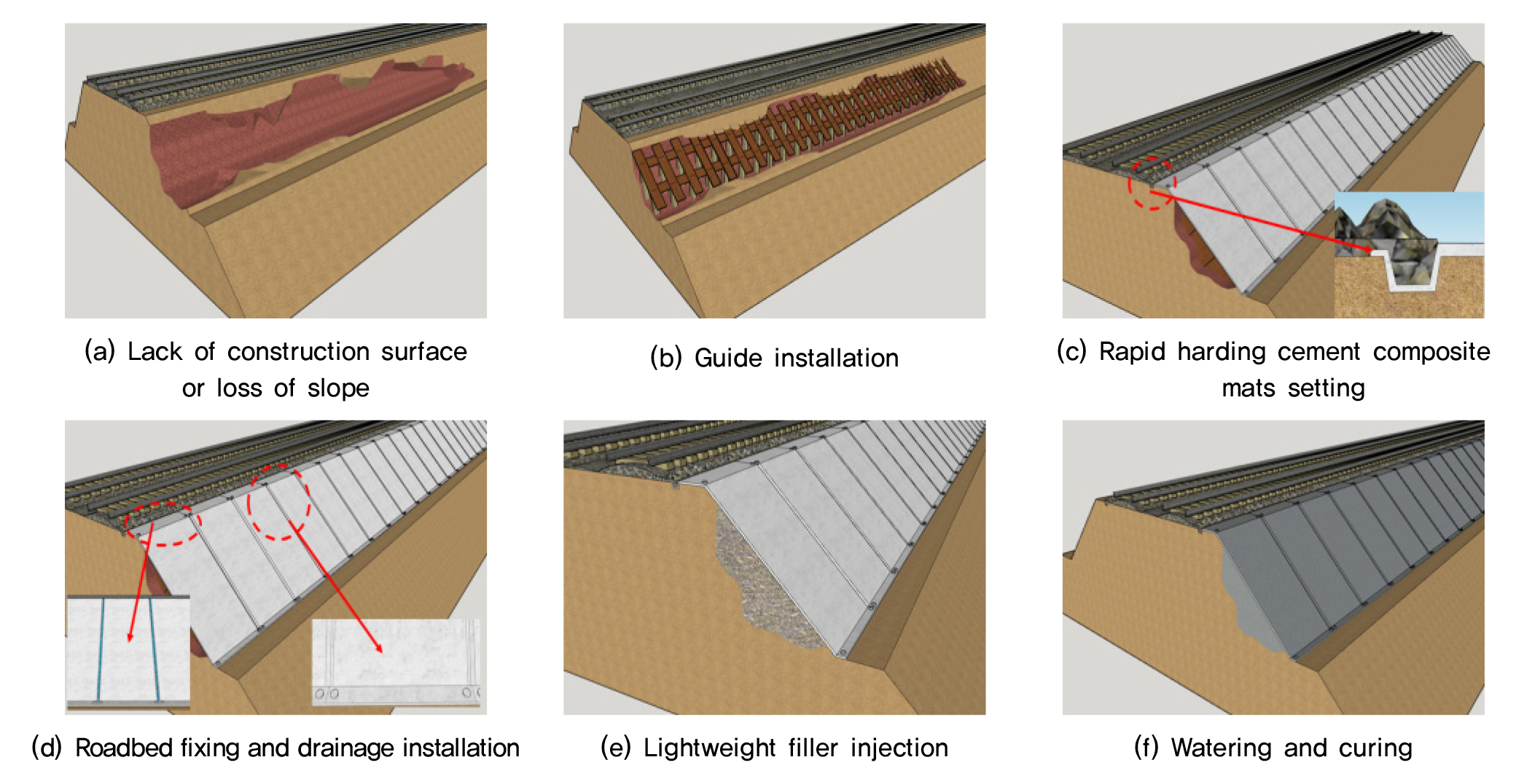 (a) Lack of construction surface or loss of slope

(b) Guide installation

(c) Rapid harding cement composite mats setting

(d) Roadbed fixing and drainage installation

(e) Lightweight filler injection

(f) Watering and curing