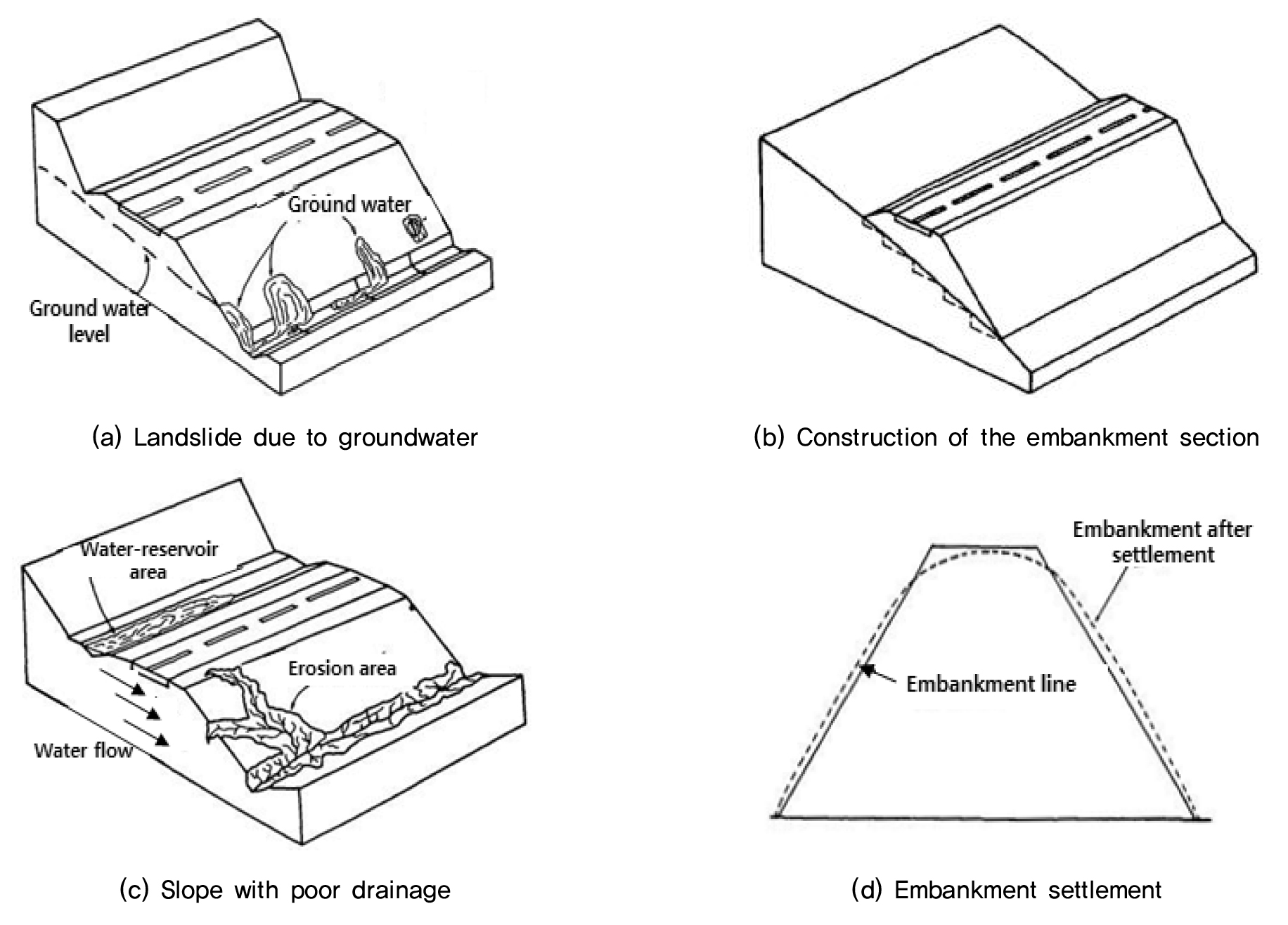 Ground water

Ground water level

(a) Landslide due to groundwater

(b) Construction of the embankment section

Water-reservoir area

Erosion area

Water flow

(c) Slope with poor drainage

Embankment after settlement

Embankment line

(d) Embankment settlement