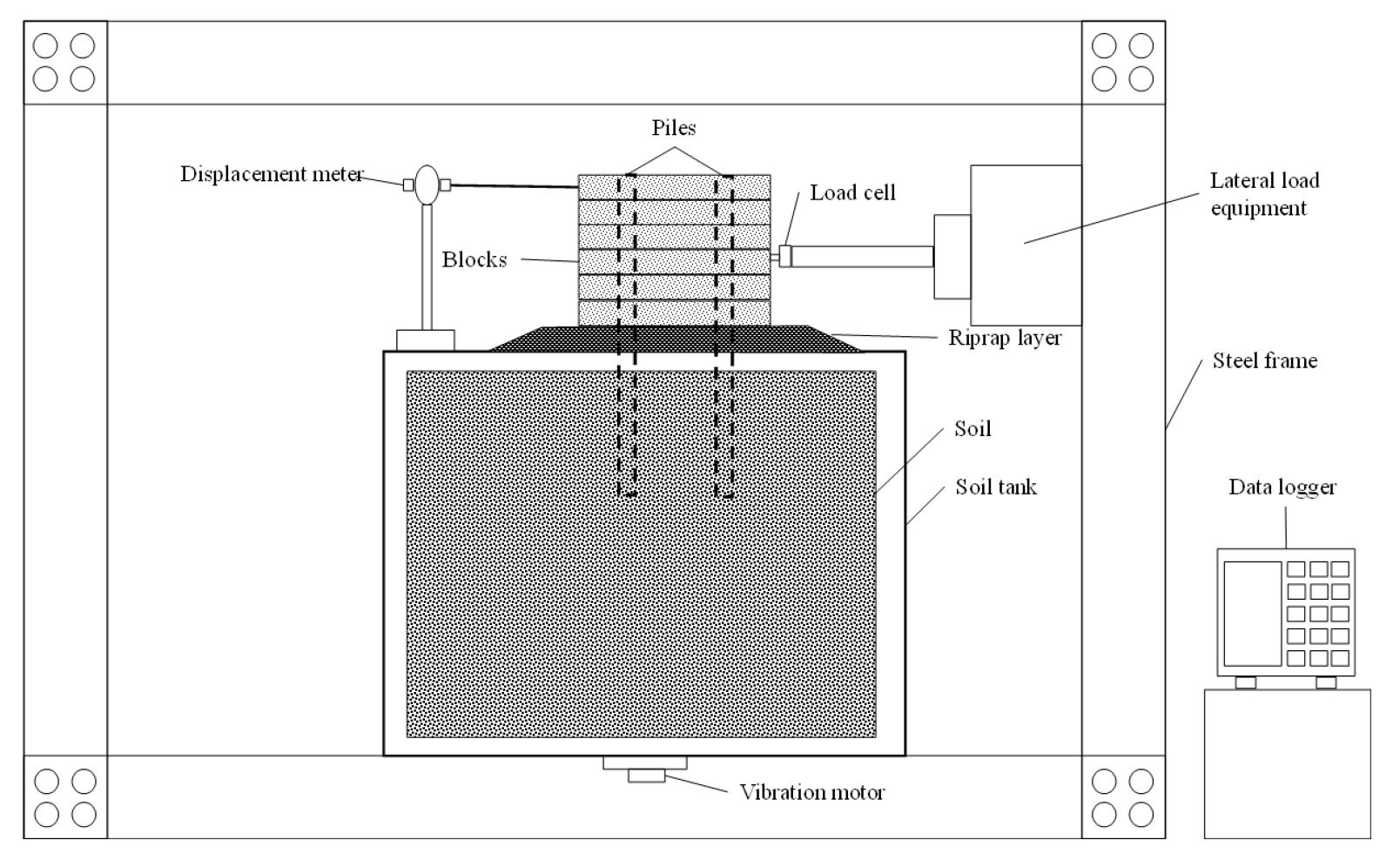 Piles

Displacement meter

Load cell

Lateral load equipment

Blocks

Riprap layer

Steel frame

Soil

Soil tank

Data logger

Vibration motor