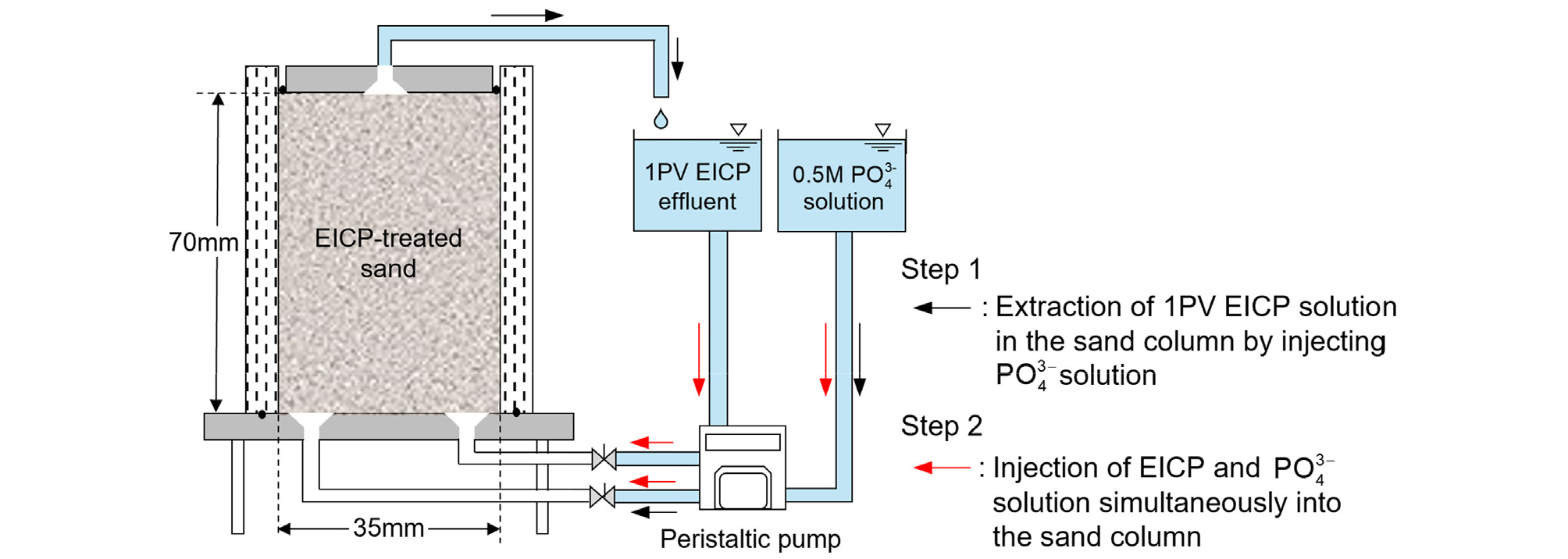 70mm

EICP-treated sand

35mm

1PV EICP effluent

0.5M $PO_4^{3-}$ solution

Peristaltic pump

Step 1

: Extraction of 1PV EICP solution in the sand column by injecting $PO_4^{3-}$ solution

Step 2

: Injection of EICP and $PO_4^{3-}$ solution simultaneously into the sand column