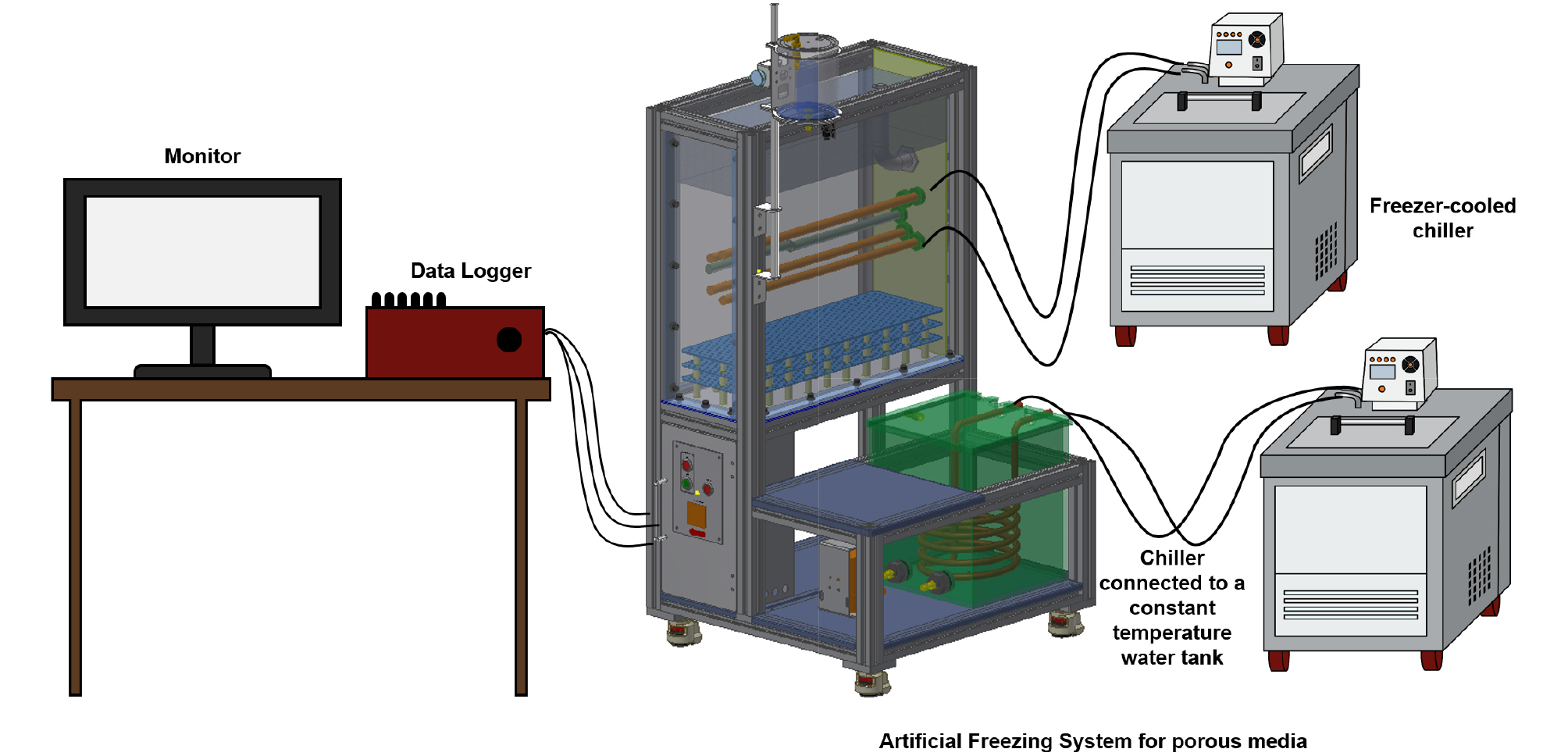 Monitor

Data Logger

Freezer-cooled chiller

Chiller connected to a constant temperature water tank

Artificial Freezing System for porous media