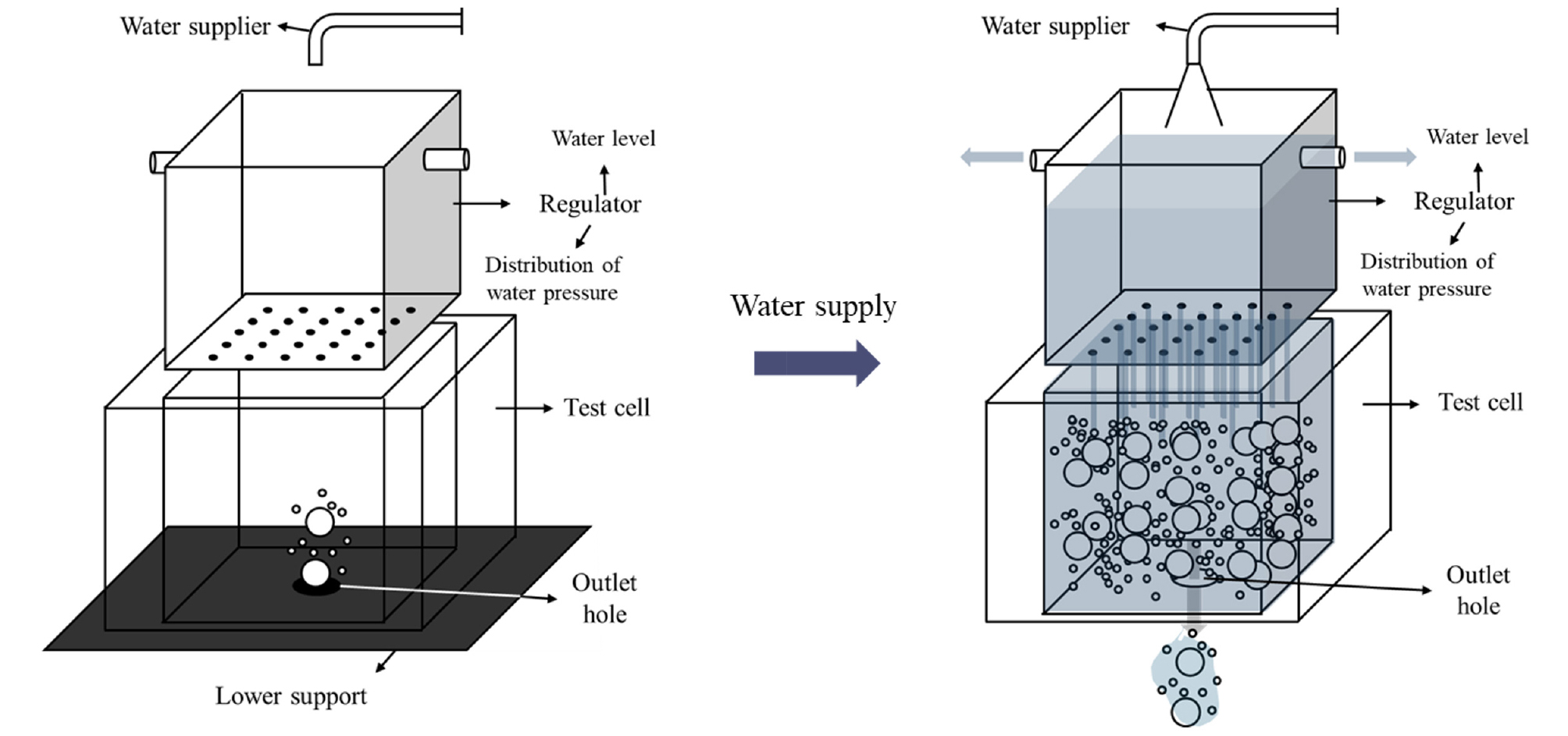 Water supplier

Water level

Regulator

Distribution of water pressure

Test cell

Outlet hole

Lower support

Water supply

Water supplier

Water level

Regulator

Distribution of water pressure

Test cell

Outlet hole