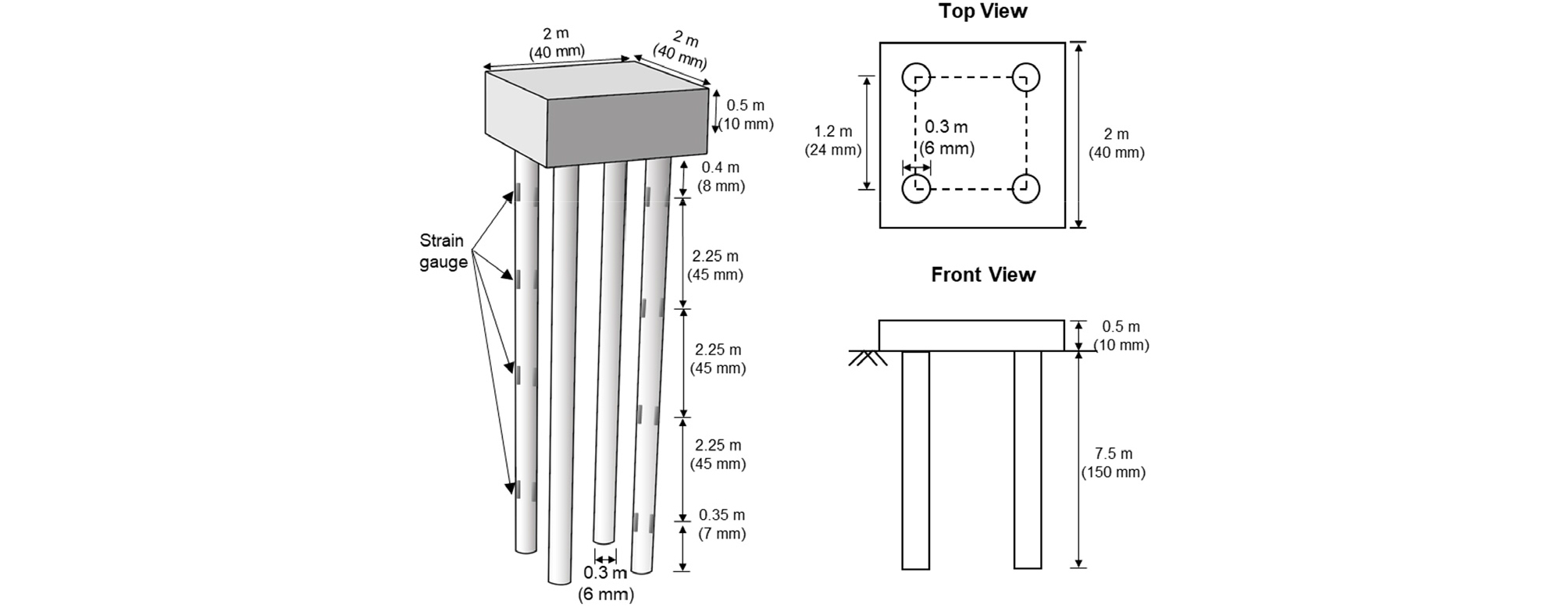 2 m
(40 mm)

2 m
(40 mm)

0.5 m
(10 mm)

0.4 m
(8 mm)

Strain
gauge

2.25 m
(45 mm)

2.25 m
(45 mm)

2.25 m
(45 mm)

0.35 m
(7 mm)

0.3 m
(6 mm)

Top View

1.2 m
(24 mm)

0.3 m
(6 mm)

2 m
(40 mm)

Front View

0.5 m
(10 mm)

7.5 m
(150 mm)