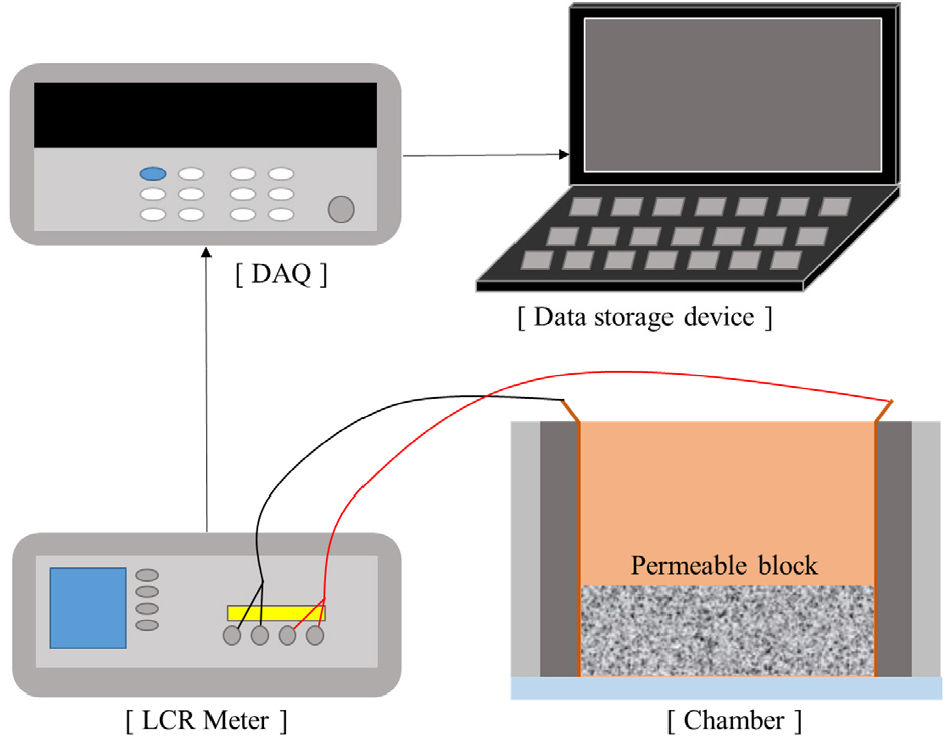 [ DAQ ]

[ Data storage device ]

Permeable block

[ LCR Meter ]

[ Chamber ]