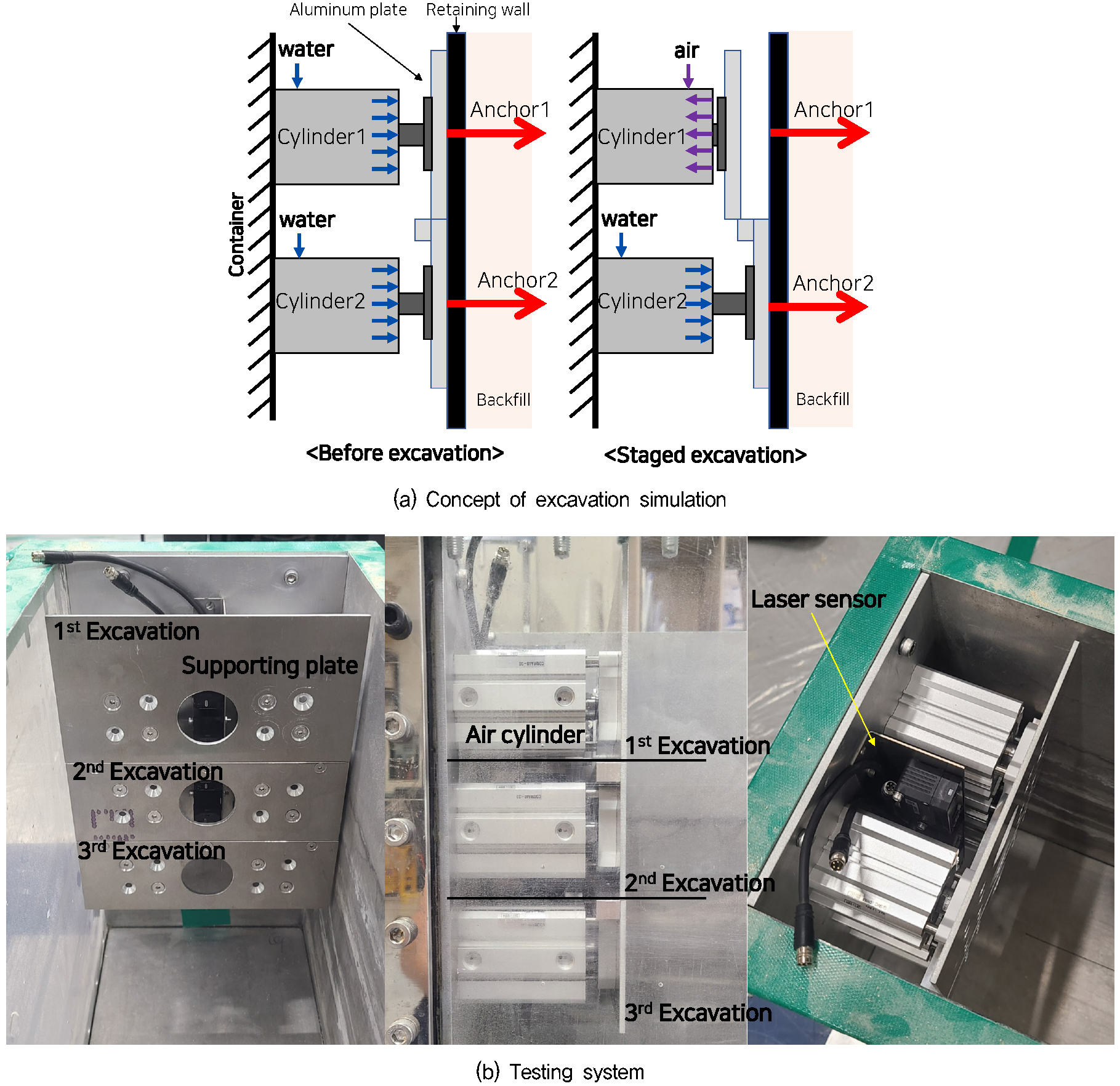 Aluminum plate Retaining wall

Container

water

Cylinder1

Anchor1

water

Cylinder2

Anchor2

Backfill

<Before excavation>

air

Cylinder1

Anchor1

water

Cylinder2

Anchor2

Backfill

<Staged excavation>

(a) Concept of excavation simulation

$1^{st}$ Excavation

Supporting plate

$2^{nd}$ Excavation

$3^{rd}$ Excavation

Air cylinder

$1^{st}$ Excavation

$2^{nd}$ Excavation

$3^{rd}$ Excavation

Laser sensor

(b) Testing system