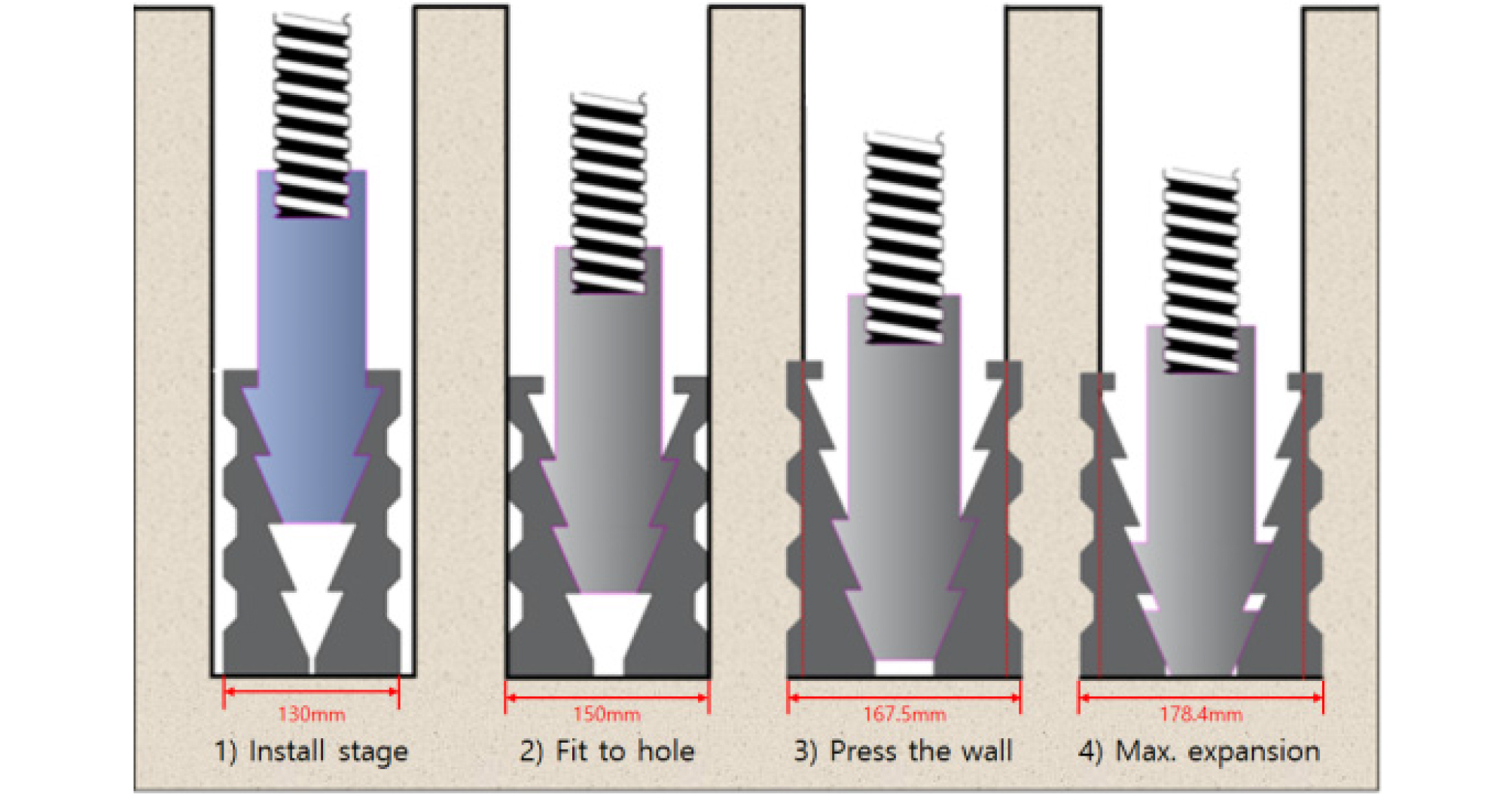 130mm
1) Install stage

150mm
2) Fit to hole

167.5mm
3) Press the wall

178.4mm
4) Max. expansion