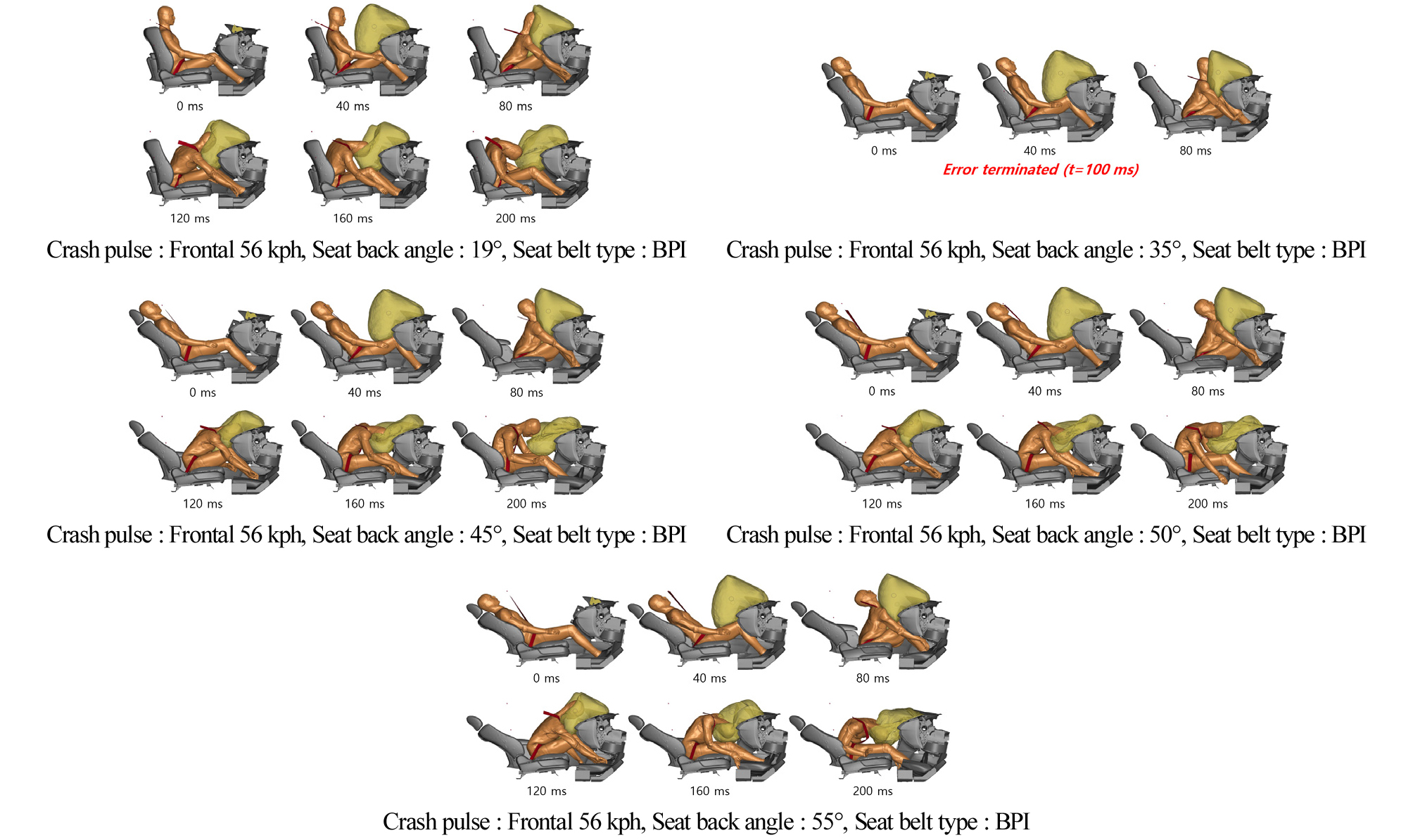 0 ms
40 ms
80 ms
120 ms
160 ms
200 ms
Crash pulse : Frontal 56 kph, Seat back angle : 19°, Seat belt type : BPI

0 ms
40 ms
80 ms
Error terminated (t=100 ms)
Crash pulse : Frontal 56 kph, Seat back angle : 35°, Seat belt type : BPI

0 ms
40 ms
80 ms
120 ms
160 ms
200 ms
Crash pulse : Frontal 56 kph, Seat back angle : 45°, Seat belt type : BPI

0 ms
40 ms
80 ms
120 ms
160 ms
200 ms
Crash pulse : Frontal 56 kph, Seat back angle : 50°, Seat belt type : BPI

0 ms
40 ms
80 ms
120 ms
160 ms
200 ms
Crash pulse : Frontal 56 kph, Seat back angle : 55°, Seat belt type : BPI