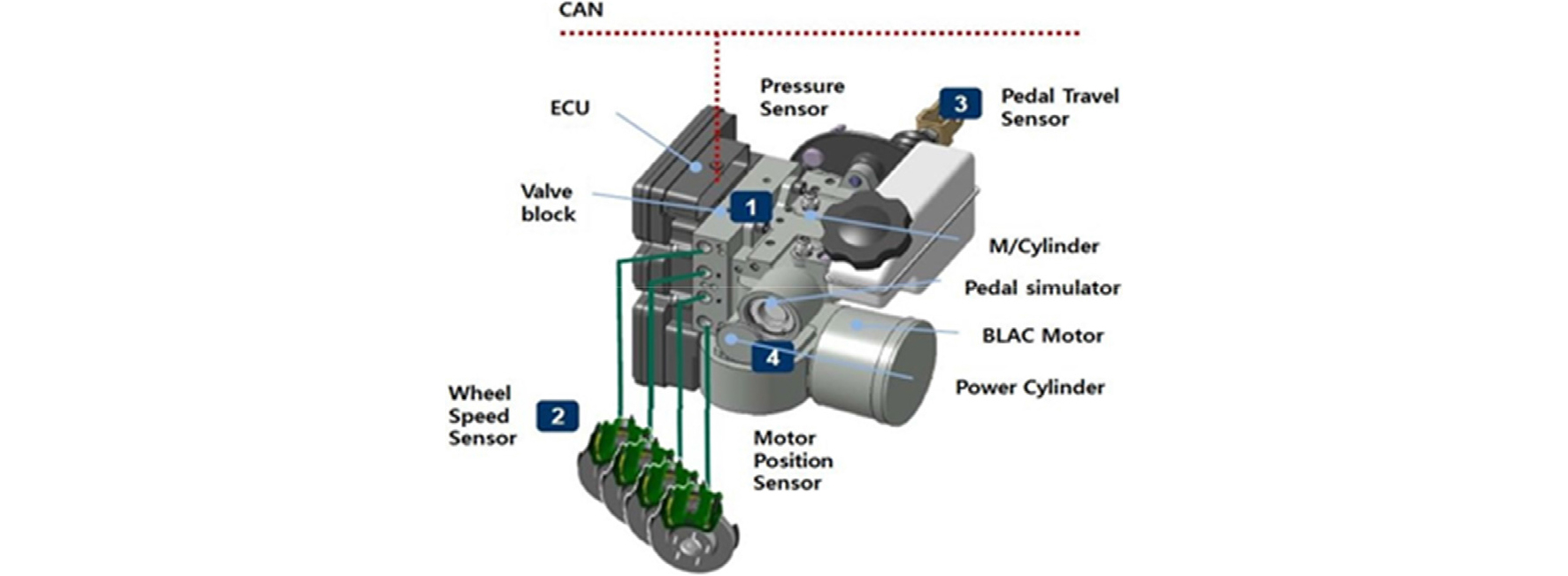 CAN

ECU

Pressure Sensor

3 Pedal Travel Sensor

Valve block

1

M/Cylinder

Pedal simulator

BLAC Motor

4

Power Cylinder

Wheel Speed Sensor

2

Motor Position Sensor