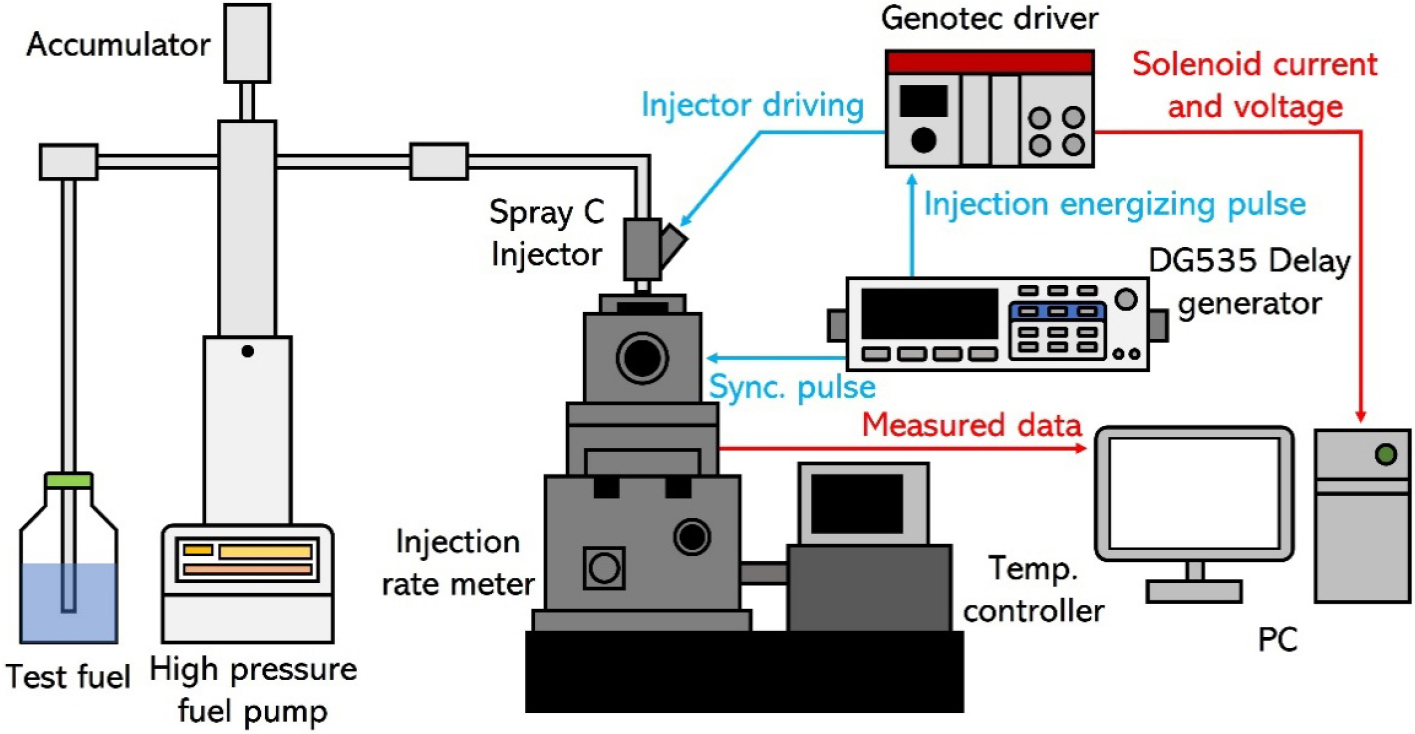 Accumulator

Genotec driver

Solenoid current and voltage

Injector driving

Spray C Injector

Injection energizing pulse

DG535 Delay generator

Sync. pulse

Measured data

Injection rate meter

Temp. controller

PC

Test fuel

High pressure fuel pump