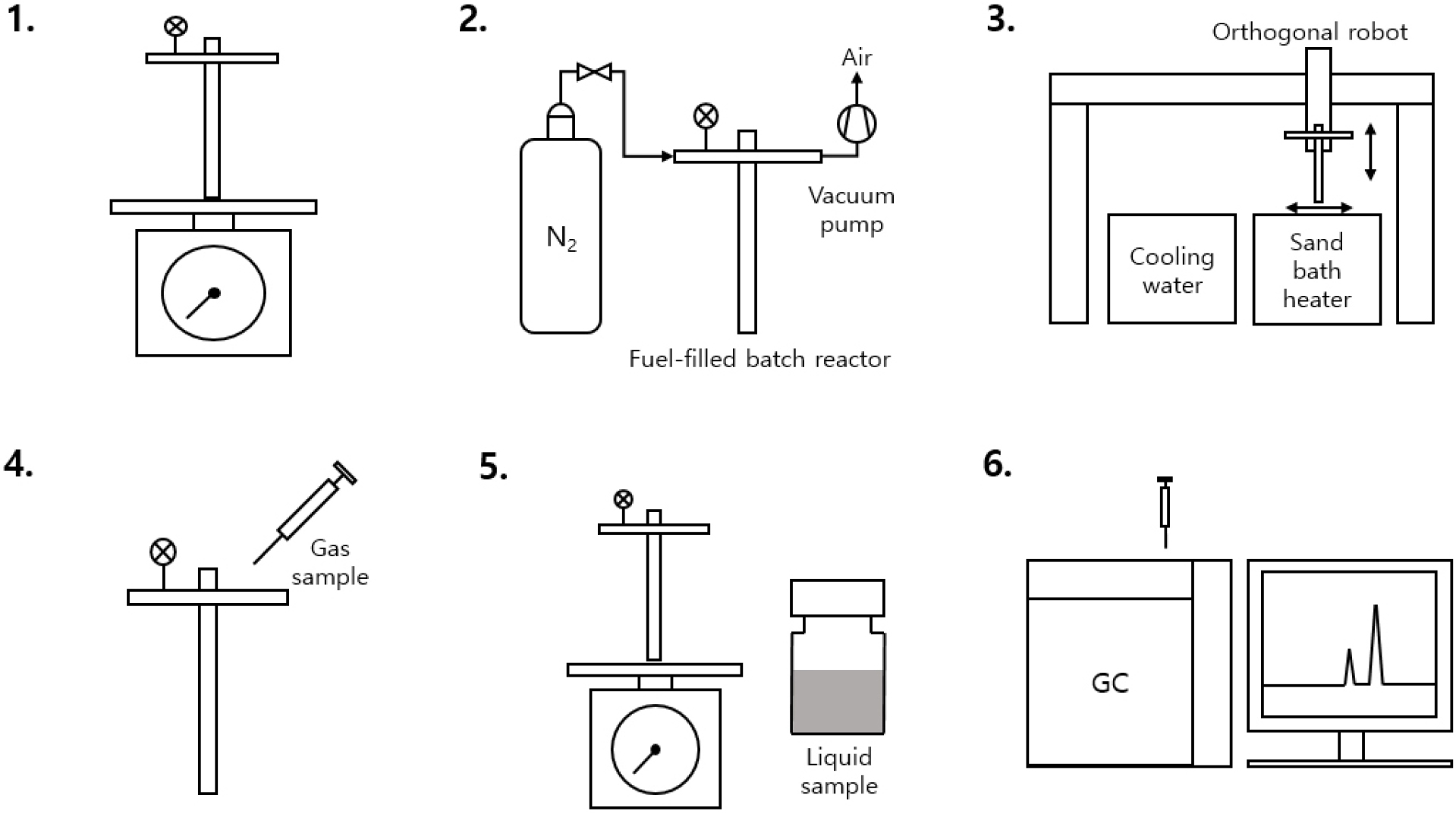 1.

2.

Air

$N_2$

Vacuum pump

Fuel-filled batch reactor

3.

Orthogonal robot

Cooling water

Sand bath heater

4.

Gas sample

5.

Liquid sample

6.

GC