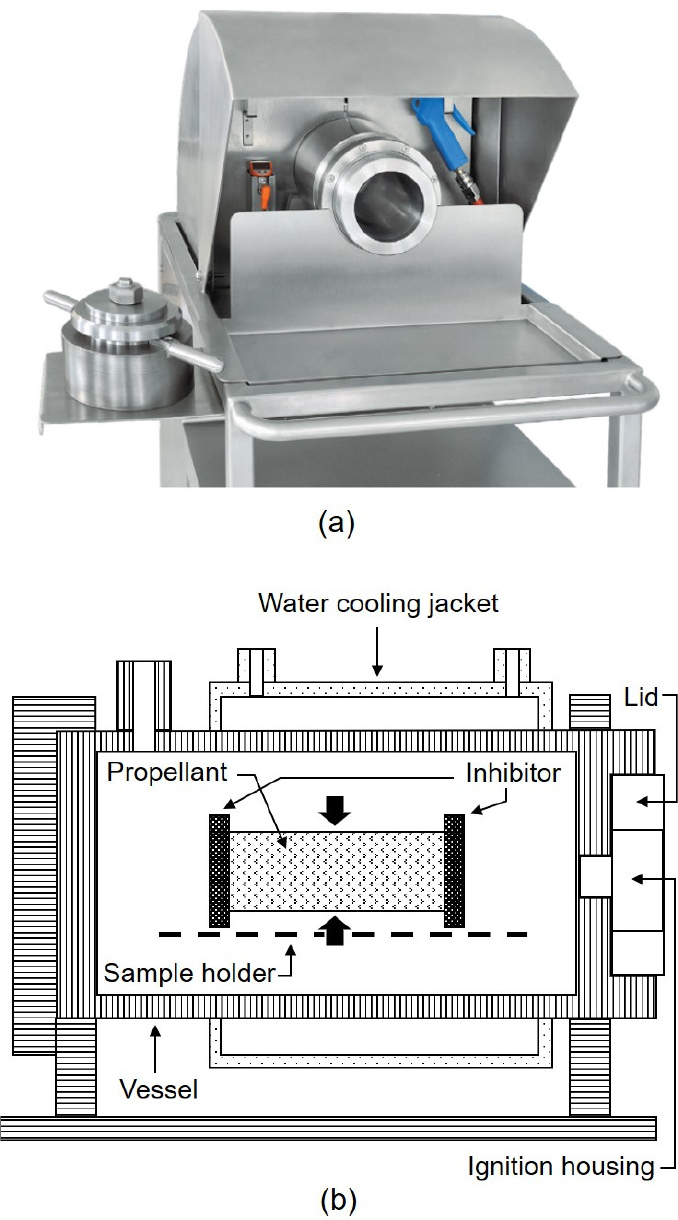 (a)

Water cooling jacket

Lid

Propellant

Inhibitor

Sample holder

Vessel

Ignition housing

(b)