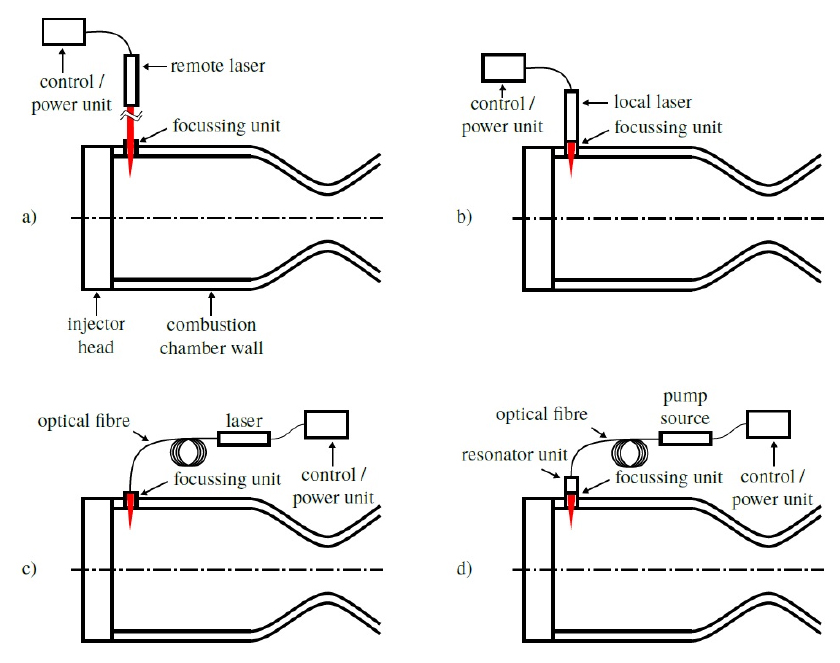 control / power unit

remote laser

focussing unit

a)

injector head

combustion chamber wall

control / power unit

local laser

focussing unit

b)

optical fibre

laser

focussing unit

control / power unit

c)

optical fibre

pump source

resonator unit

focussing unit

control / power unit

d)