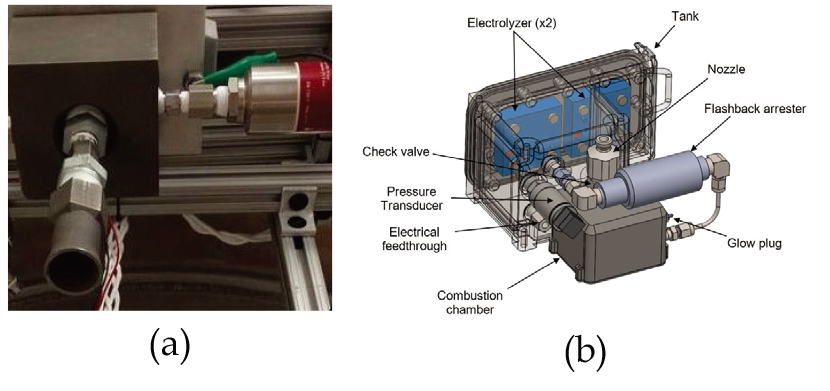 (a)

Electrolyzer (x2)

Tank

Nozzle

Flashback arrester

Check valve

Pressure Transducer

Electrical feedthrough

Glow plug

Combustion chamber

(b)