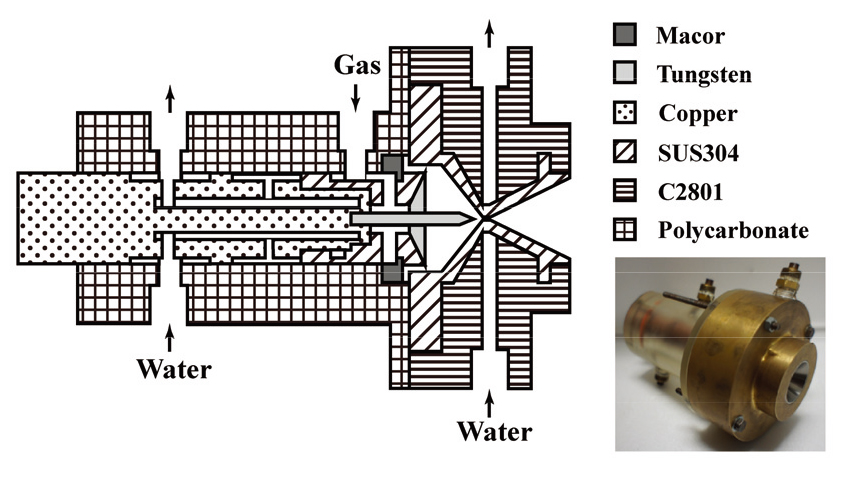 Gas

Water

Water

Macor
Tungsten
Copper
SUS304
C2801
Polycarbonate