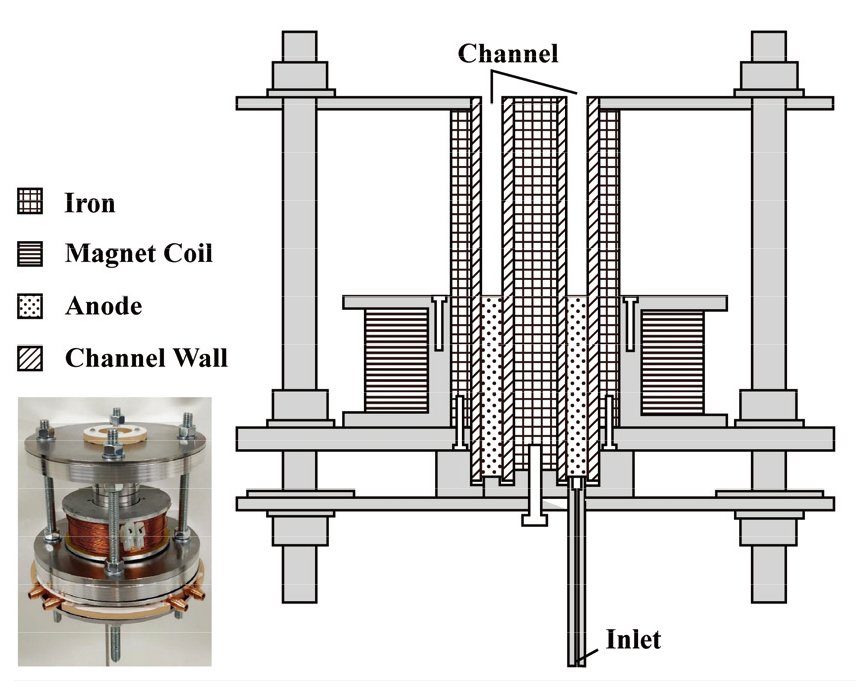 Channel

Iron

Magnet Coil

Anode

Channel Wall

Inlet