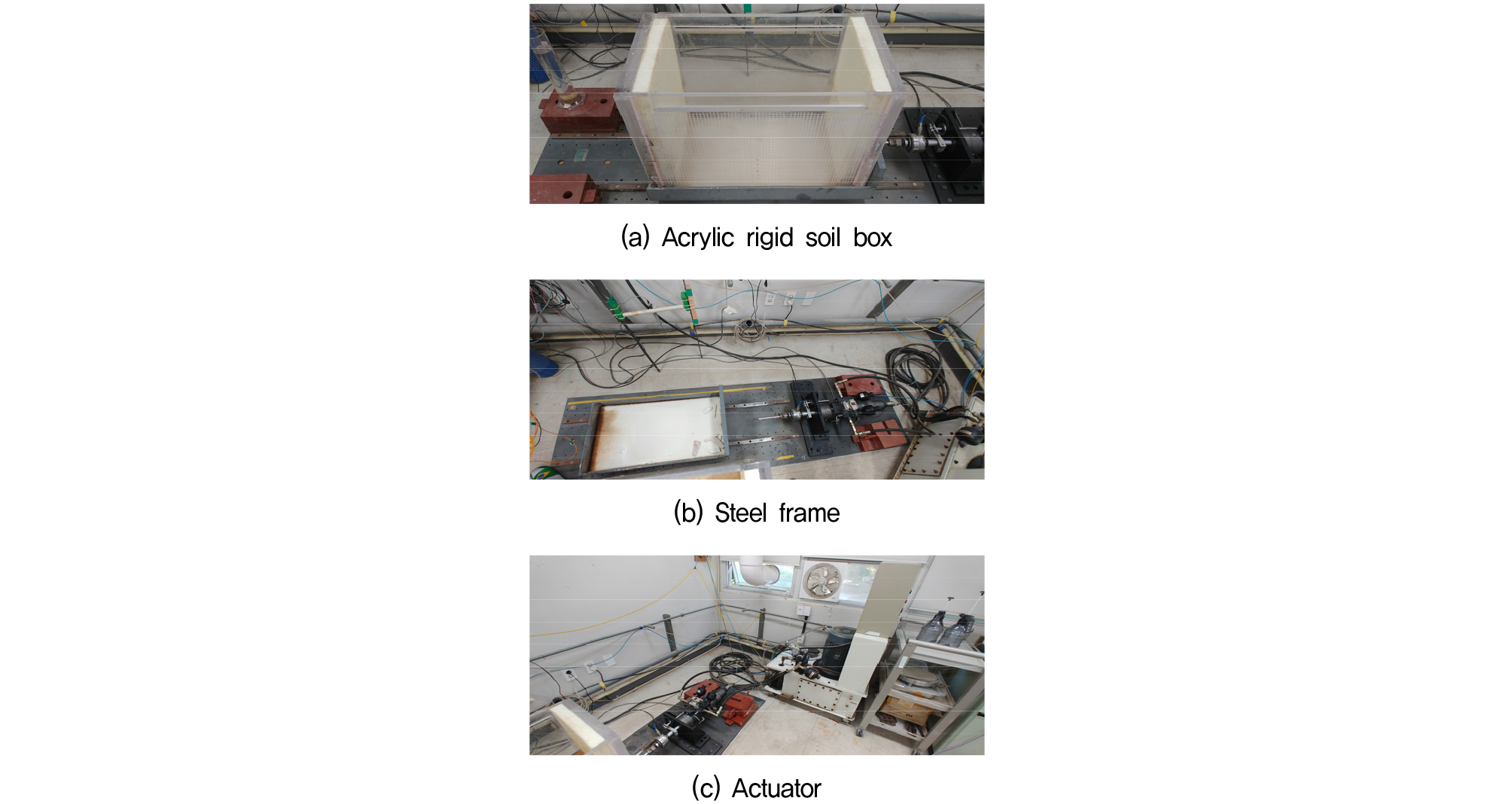 (a) Acrylic rigid soil box

(b) Steel frame

(c) Actuator