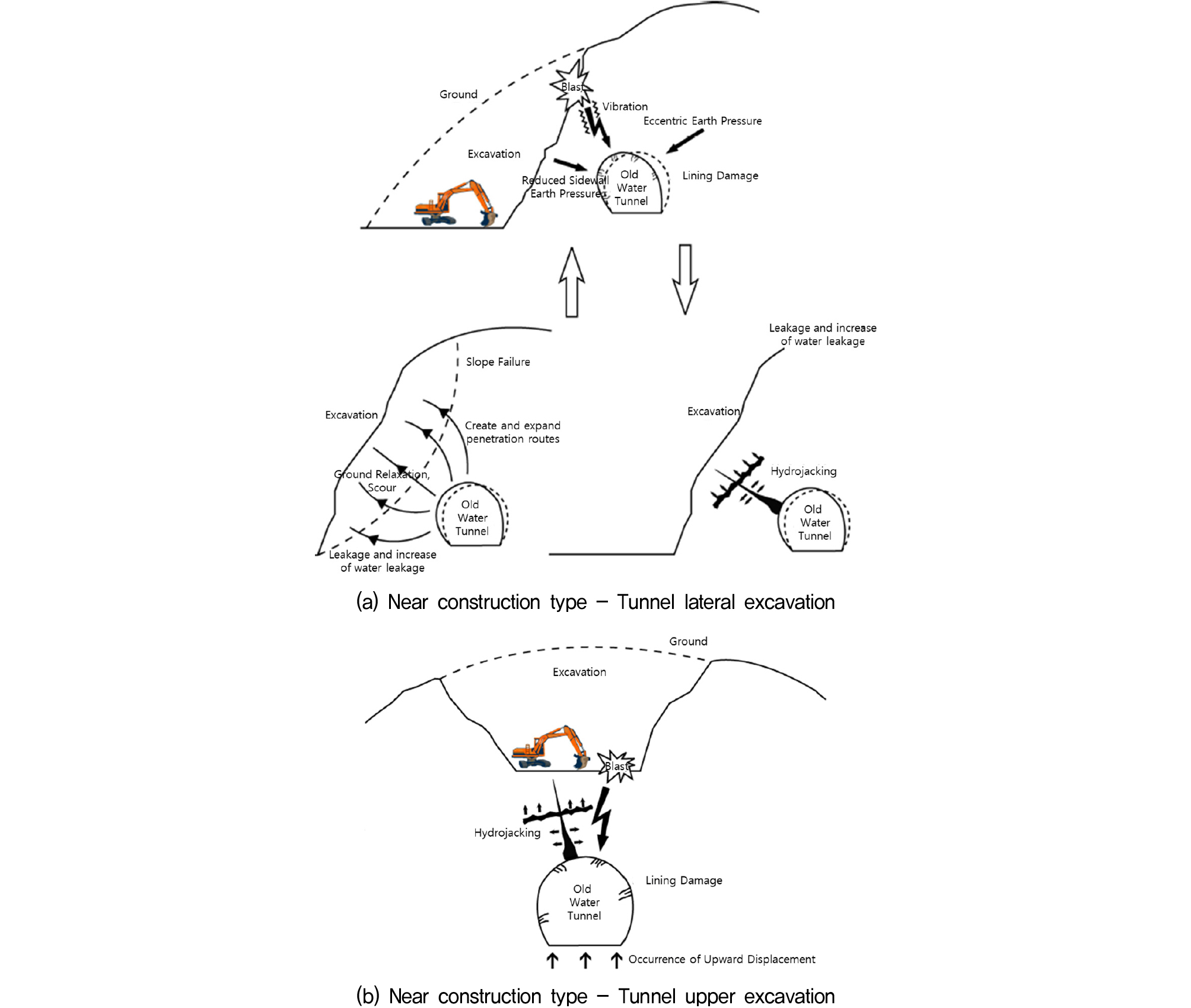 Ground
Blast
Vibration
Eccentric Earth Pressure
Excavation
Reduced Sidewall Earth Pressure
Old Water Tunnel
Lining Damage

Slope Failure
Excavation
Create and expand penetration routes
Ground Relaxation, Scour
Old Water Tunnel
Leakage and increase of water leakage

Leakage and increase of water leakage
Excavation
Hydrojacking
Old Water Tunnel

(a) Near construction type – Tunnel lateral excavation

Ground
Excavation
Blast
Hydrojacking
Lining Damage
Old Water Tunnel
Occurrence of Upward Displacement

(b) Near construction type – Tunnel upper excavation