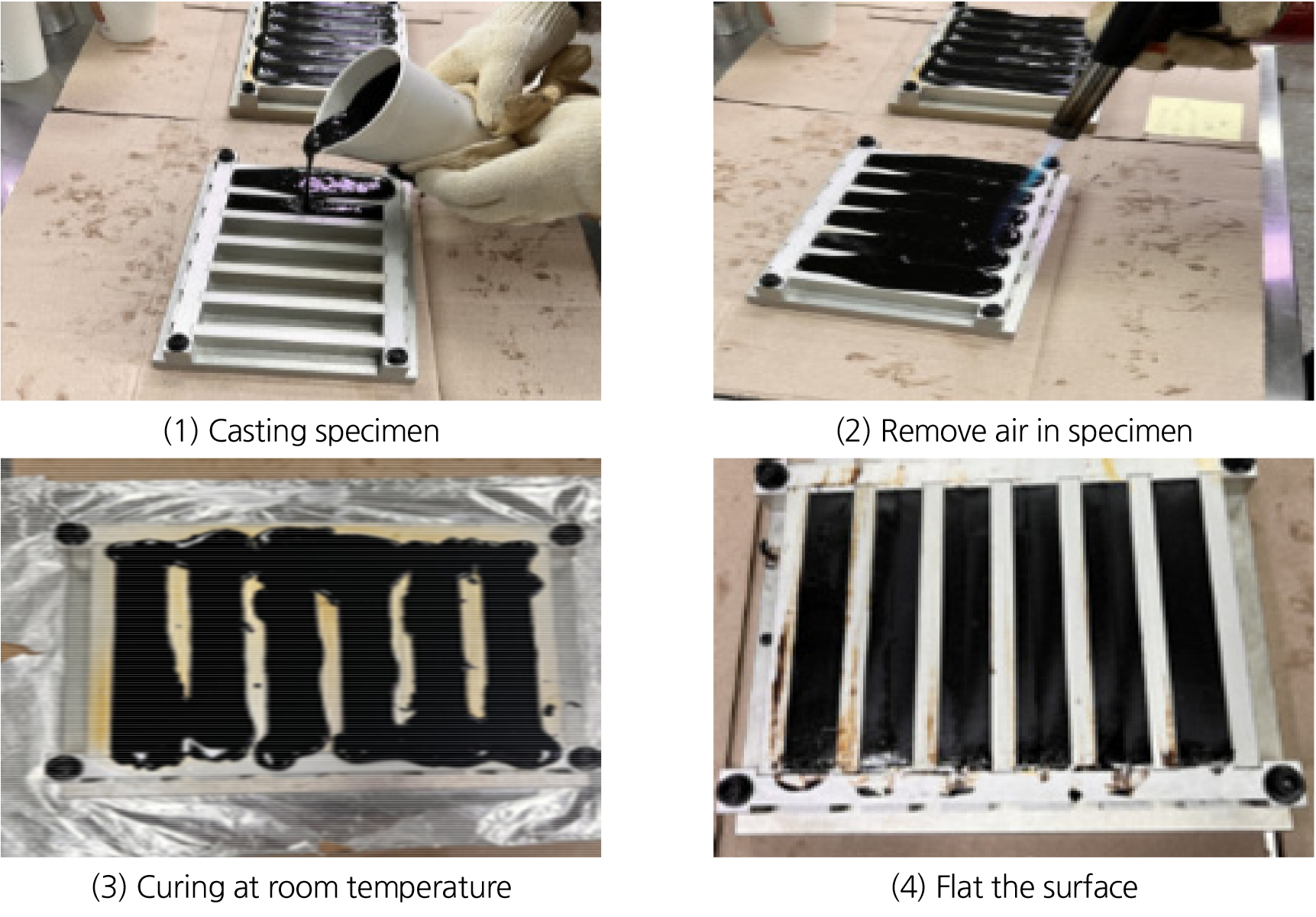 (1) Casting specimen

(2) Remove air in specimen

(3) Curing at room temperature

(4) Flat the surface