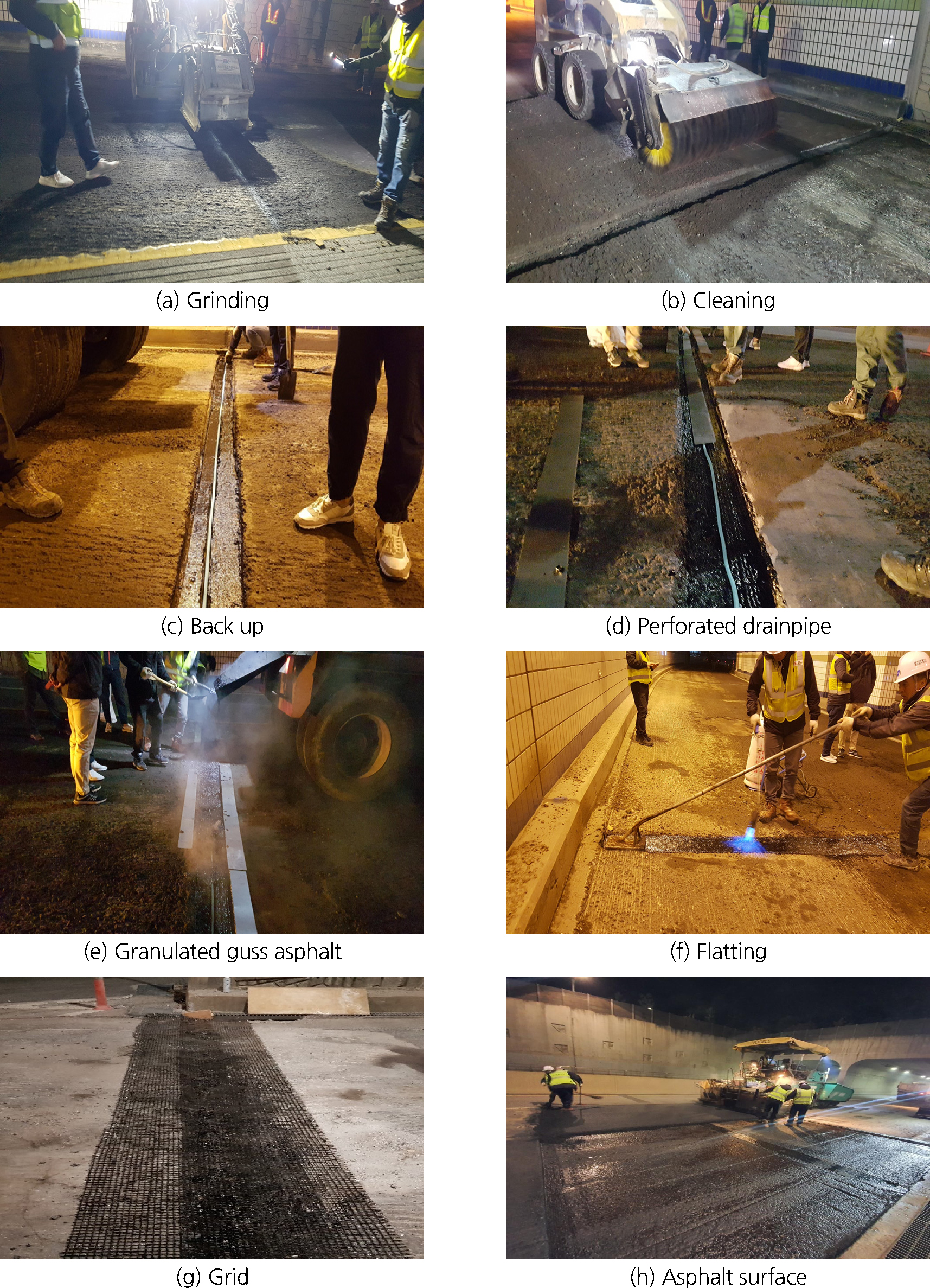 (a) Grinding

(b) Cleaning

(c) Back up

(d) Perforated drainpipe

(e) Granulated guss asphalt

(f) Flatting

(g) Grid

(h) Asphalt surface